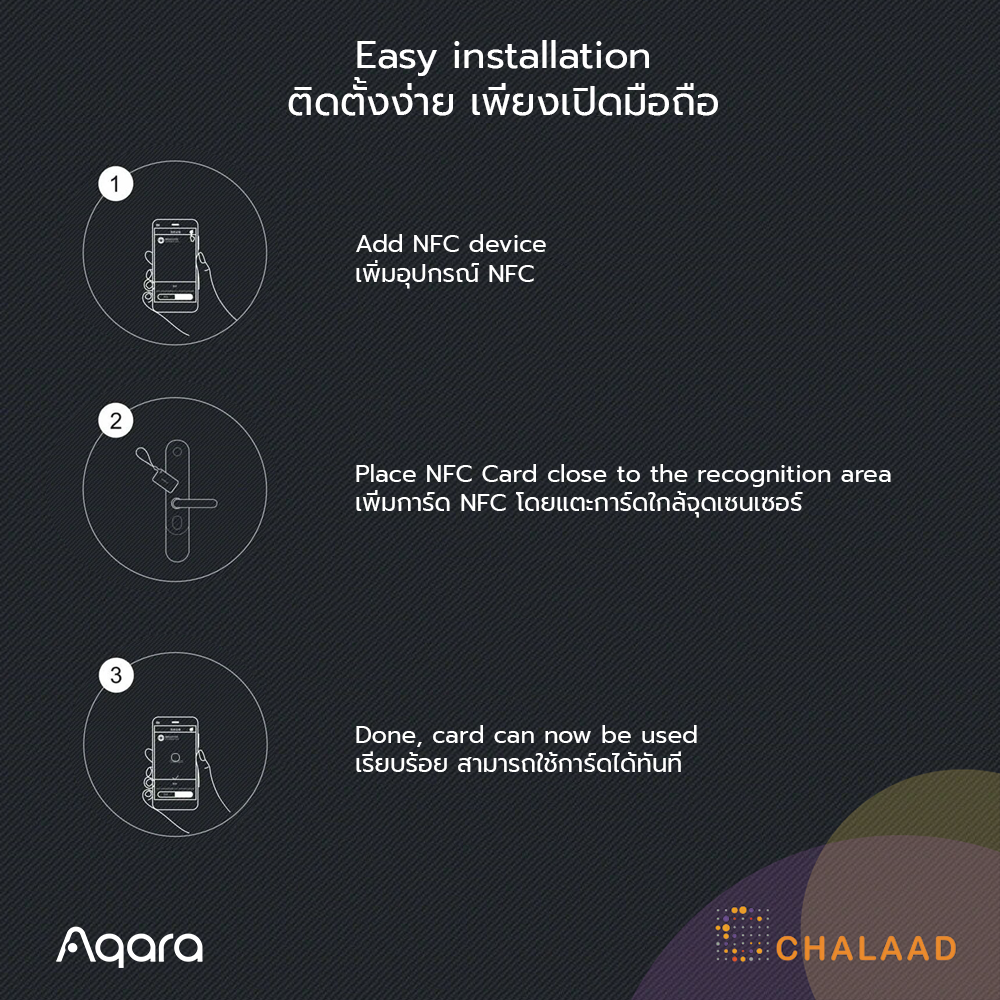 Easy installation
ติดตั้งง่าย เพียงเปิดมือถือ

1

Add NFC device
เพิ่มอุปกรณ์ NFC

2

Place NFC Card close to the recognition area
เพิ่มการ์ด NFC โดยแตะการ์ดใกล้จุดเซนเซอร์

3

Done, card can now be used
เรียบร้อย สามารถใช้การ์ดได้ทันที

Aqara

CHALAAD