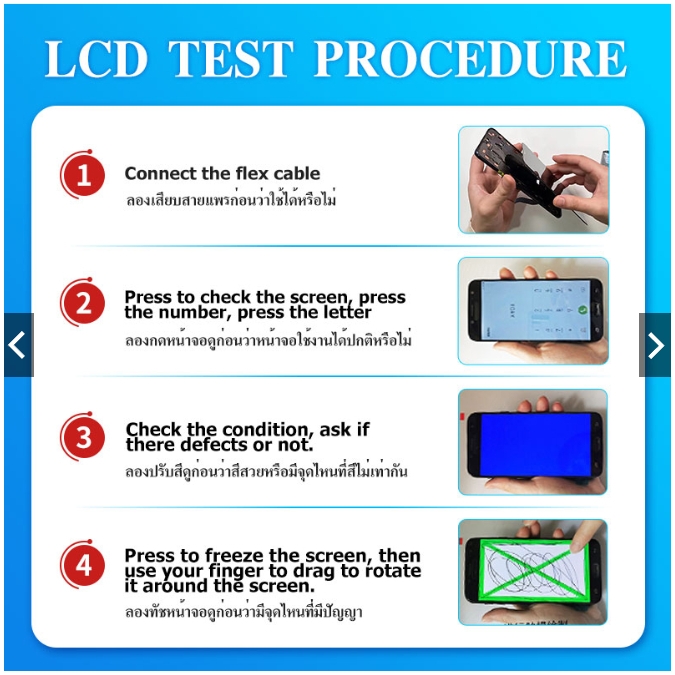 LCD TEST PROCEDURE

1 Connect the flex cable
ลองเสียบสายแพรก่อนว่าใช้ได้หรือไม่

2 Press to check the screen, press the number, press the letter
ลองกดหน้าจอดูก่อนว่าหน้าจอใช้งานได้ปกติหรือไม่

3 Check the condition, ask if there defects or not.
ลองปรับสีดูก่อนว่าสีสวยหรือมีจุดไหนที่สีไม่เท่ากัน

4 Press to freeze the screen, then use your finger to drag to rotate it around the screen.
ลองทัชหน้าจอดูก่อนว่ามีจุดไหนที่มีปัญญา