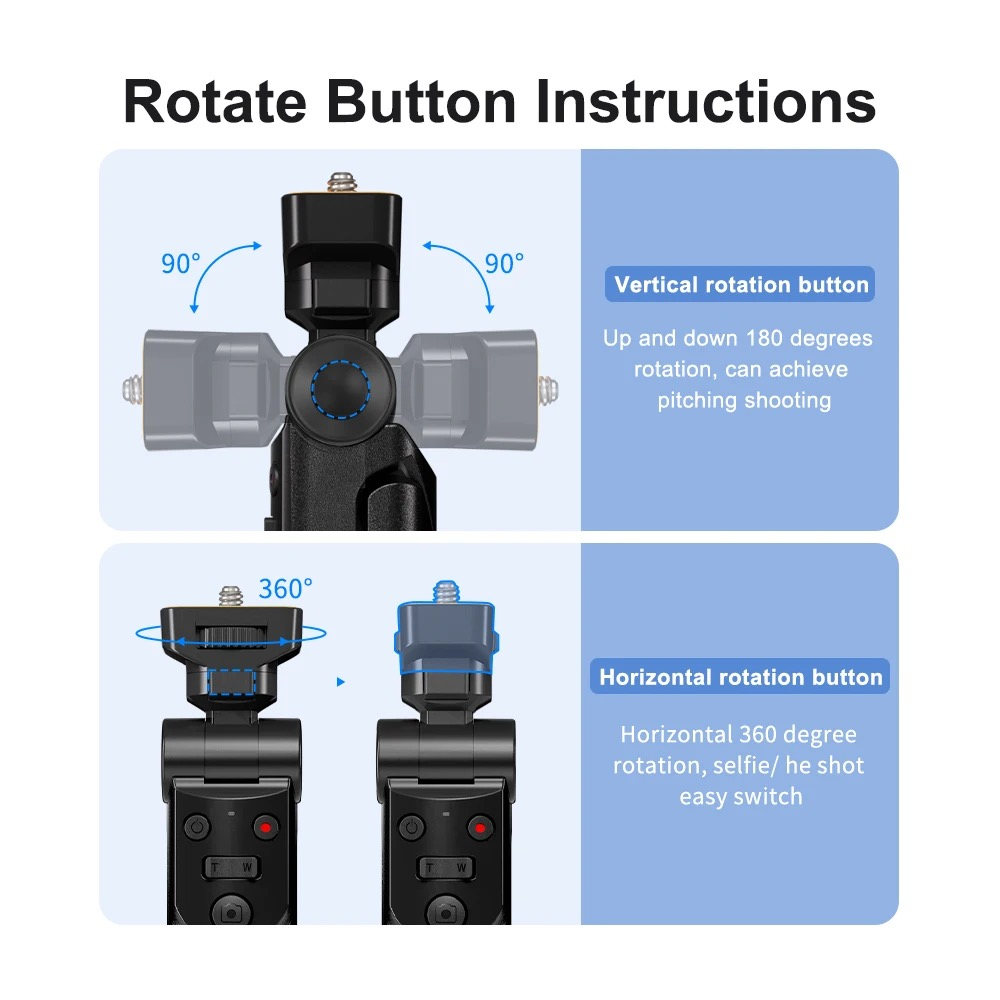 Rotate Button Instructions

90°

90°

Vertical rotation button

Up and down 180 degrees rotation, can achieve pitching shooting

360°

T W

T W

Horizontal rotation button

Horizontal 360 degree rotation, selfie/ he shot easy switch