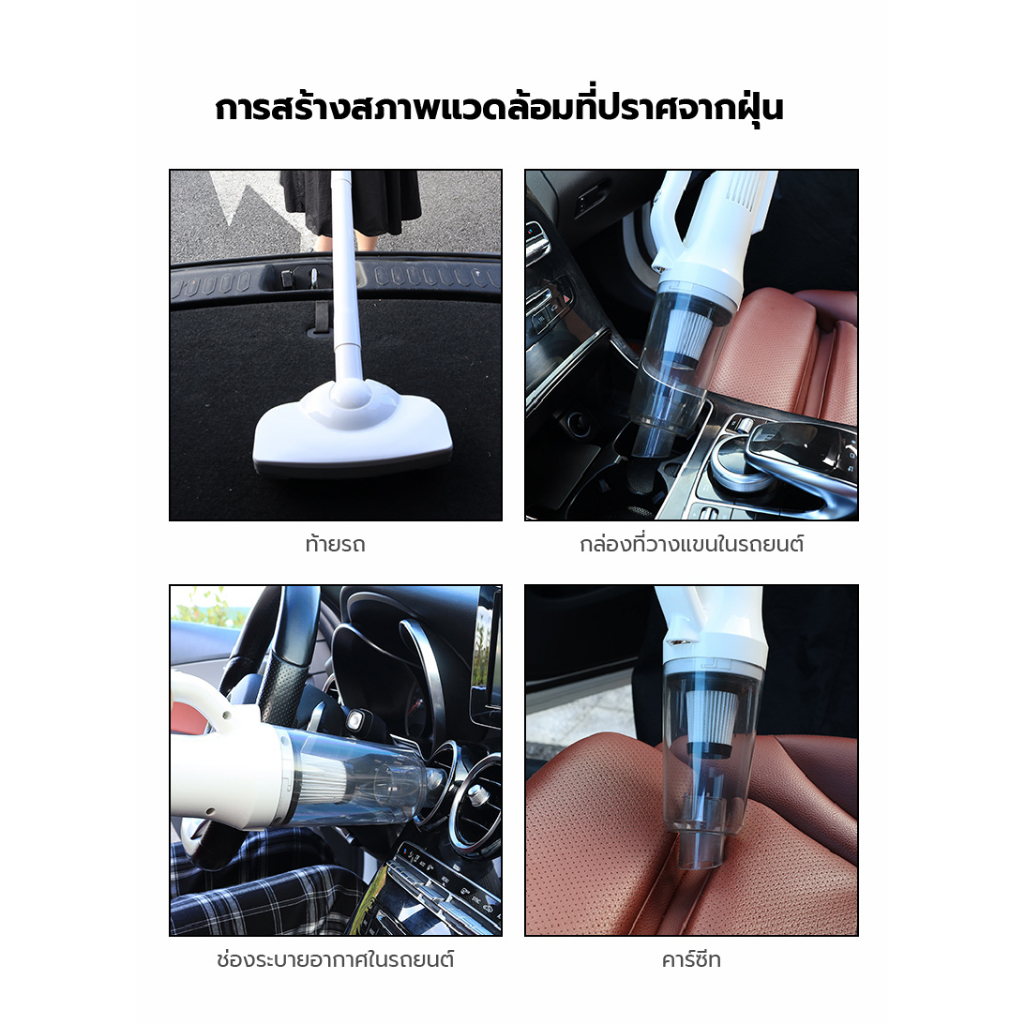 การสร้างสภาพแวดล้อมที่ปราศจากฝุ่น

ท้ายรถ

กล่องที่วางแขนในรถยนต์

ช่องระบายอากาศในรถยนต์

คาร์ซีท