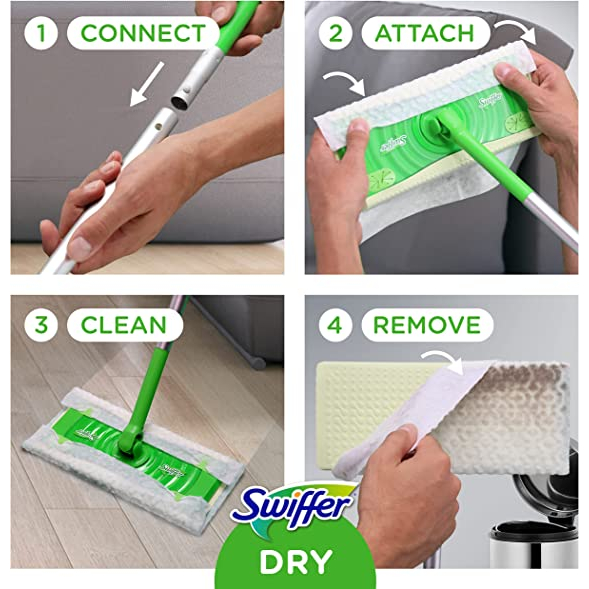 1 CONNECT

2 ATTACH

Swiffer

Swiffer

3 CLEAN

Swiffer

Swiffer

4 REMOVE

Swiffer
DRY