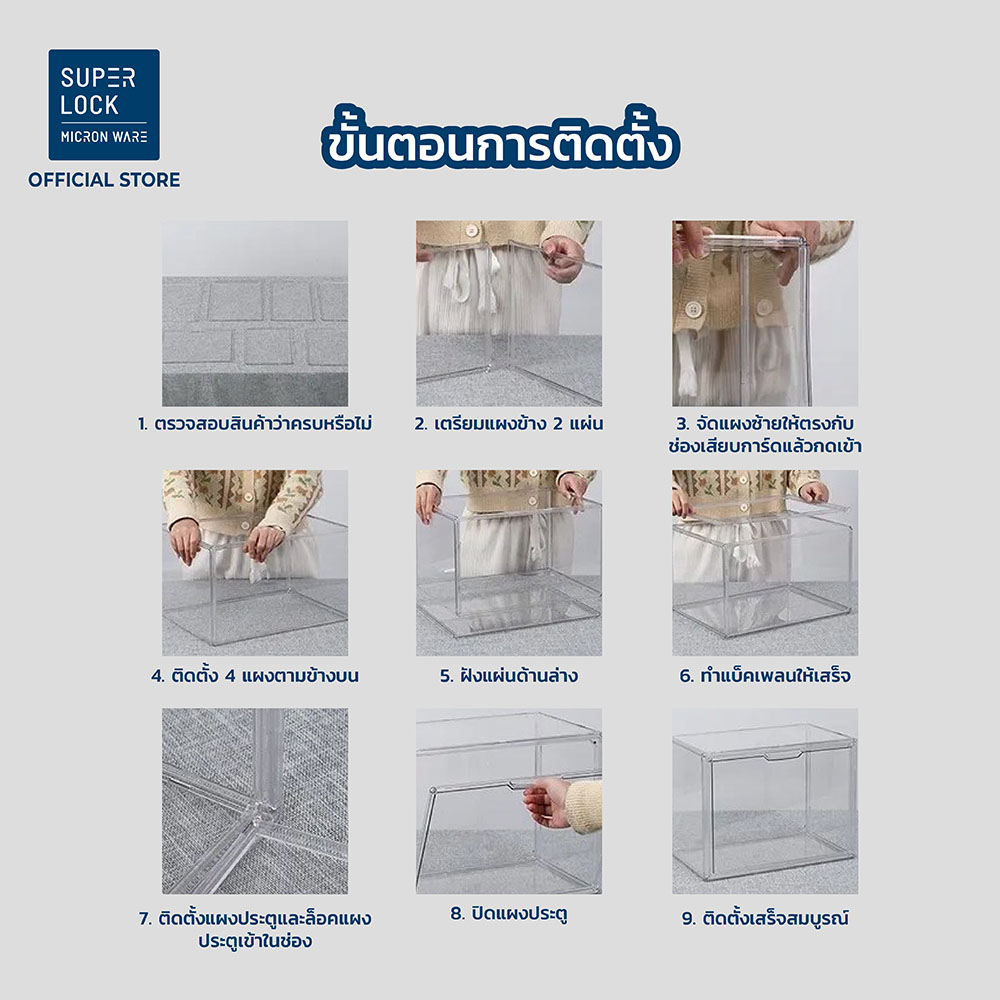 SUPER LOCK
MICRON WARE
OFFICIAL STORE

ขั้นตอนการติดตั้ง

1. ตรวจสอบสินค้าว่าครบหรือไม่

2. เตรียมแผงข้าง 2 แผ่น

3. จัดแผงซ้ายให้ตรงกับช่องเสียบการ์ดแล้วกดเข้า

4. ติดตั้ง 4 แผงตามข้างบน

5. ฝังแผ่นด้านล่าง

6. ทำแบ็คเพลนให้เสร็จ

7. ติดตั้งแผงประตูและล็อคแผงประตูเข้าในช่อง

8. ปิดแผงประตู

9. ติดตั้งเสร็จสมบูรณ์