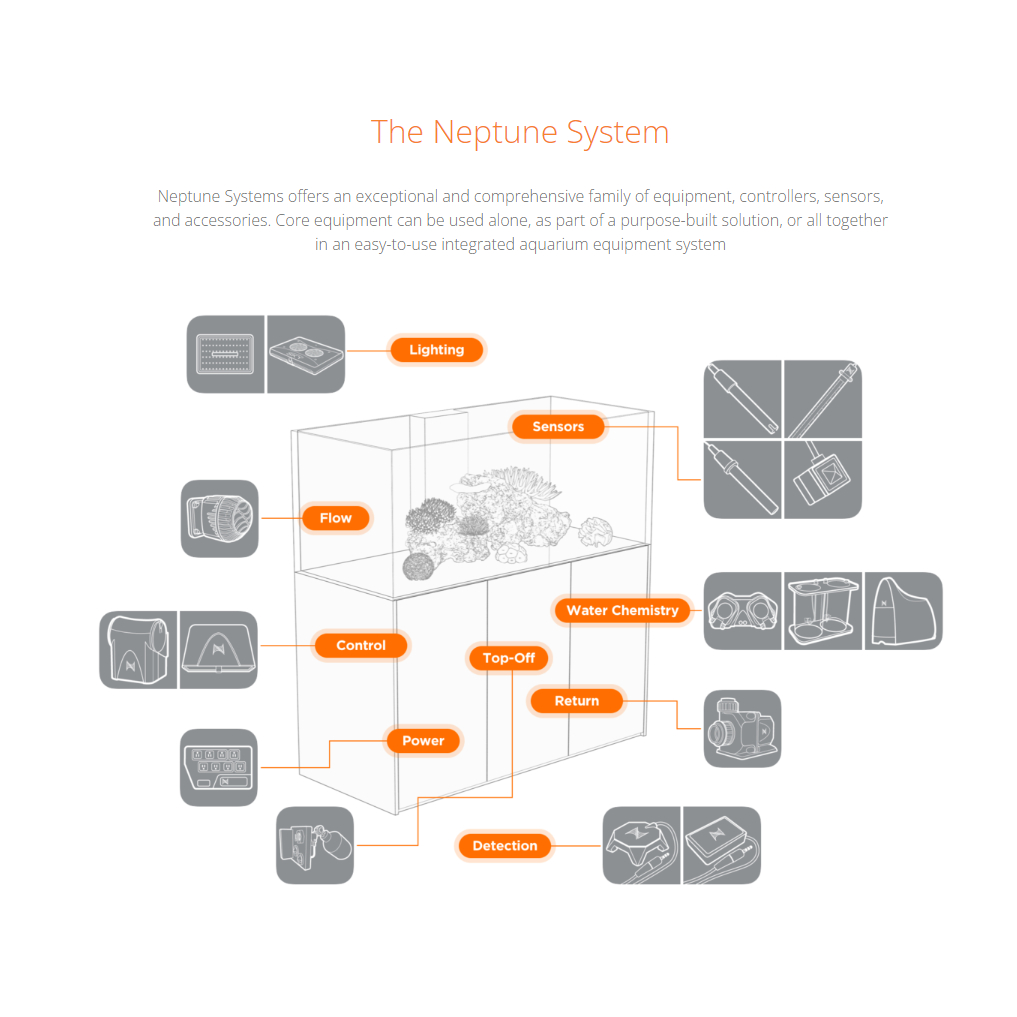 The Neptune System

Neptune Systems offers an exceptional and comprehensive family of equipment, controllers, sensors, and accessories. Core equipment can be used alone, as part of a purpose-built solution, or all together in an easy-to-use integrated aquarium equipment system

Lighting

Sensors

Flow

Water Chemistry

Control

Top-Off

Return

Power

Detection