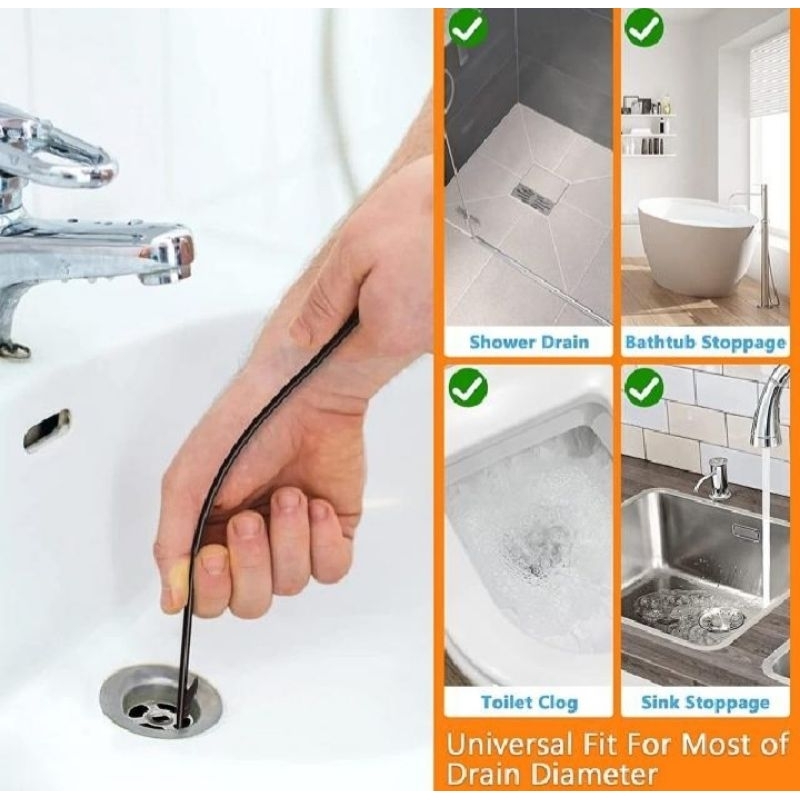 Shower Drain

Bathtub Stoppage

Toilet Clog

Sink Stoppage

Universal Fit For Most of Drain Diameter