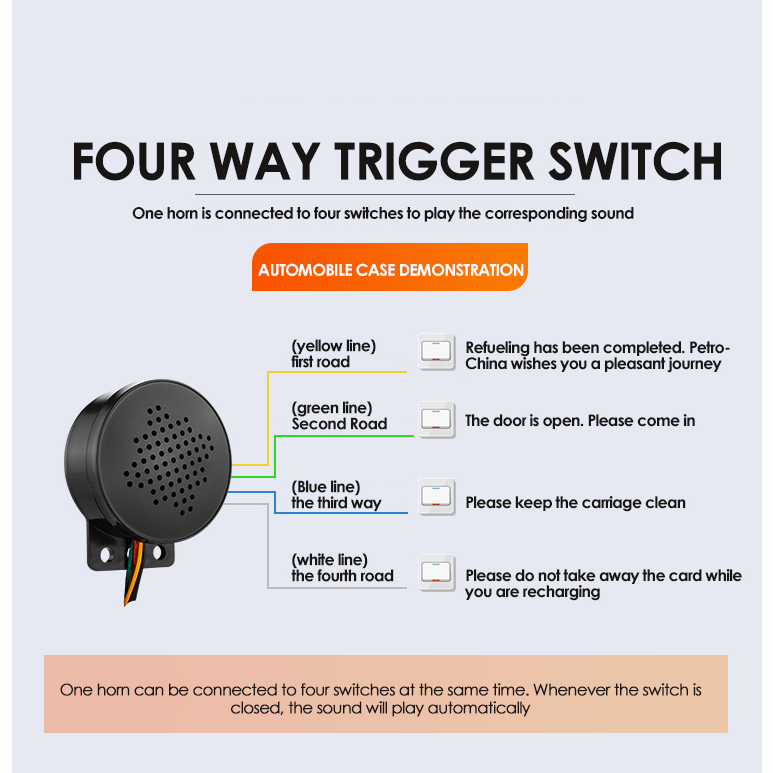 FOUR WAY TRIGGER SWITCH

One horn is connected to four switches to play the corresponding sound

AUTOMOBILE CASE DEMONSTRATION

(yellow line) first road

Refueling has been completed. PetroChina wishes you a pleasant journey

(green line) Second Road

The door is open. Please come in

(Blue line) the third way

Please keep the carriage clean

(white line) the fourth road

Please do not take away the card while you are recharging

One horn can be connected to four switches at the same time. Whenever the switch is closed, the sound will play automatically