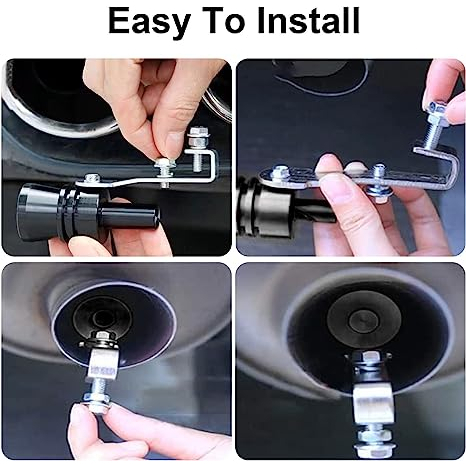 Easy To Install