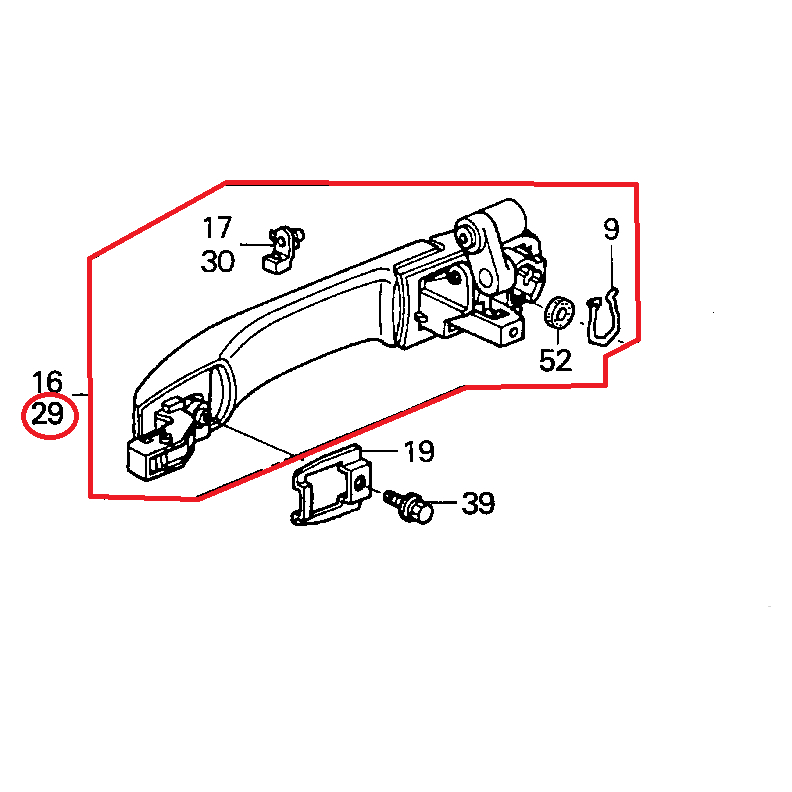 17
30
9
52
16
29
19
39