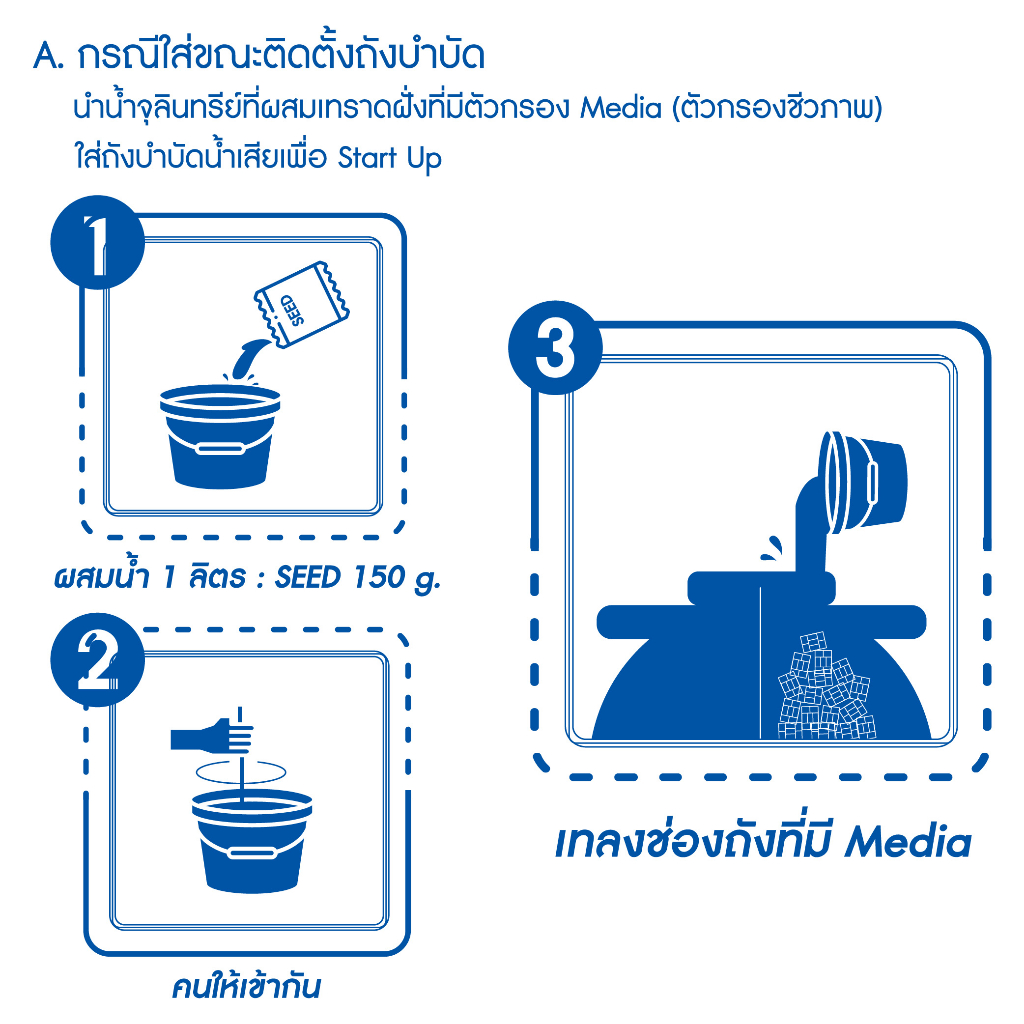 A. กรณีใส่ขณะติดตั้งถังบำบัด

นำน้ำจุลินทรีย์ที่ผสมเทราดฝั่งที่มีตัวกรอง Media (ตัวกรองชีวภาพ) ใส่ถังบำบัดน้ำเสียเพื่อ Start Up

1

SEED

ผสมน้ำ 1 ลิตร : SEED 150 g.

2

คนให้เข้ากัน

3

เทลงช่องถังที่มี Media