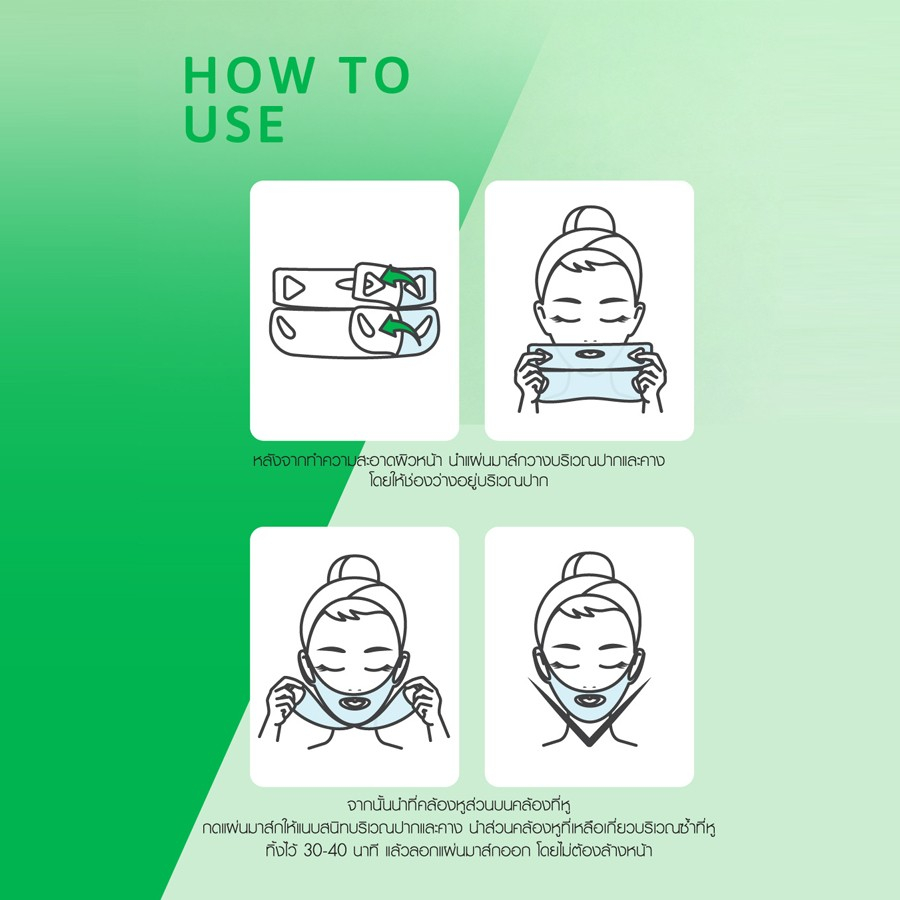 HOW TO USE

หลังจากทำความสะอาดผิวหน้า นำแผ่นมาส์กวางบริเวณปากและคาง โดยให้ช่องว่างอยู่บริเวณปาก

จากนั้นนำที่คล้องหูส่วนบนคล้องที่หู กดแผ่นมาส์กให้แนบสนิทบริเวณปากและคาง นำส่วนคล้องหูที่เหลือเกี่ยวบริเวณซ้ำที่หู ทิ้งไว้ 30-40 นาที แล้วลอกแผ่นมาส์กออก โดยไม่ต้องล้างหน้า