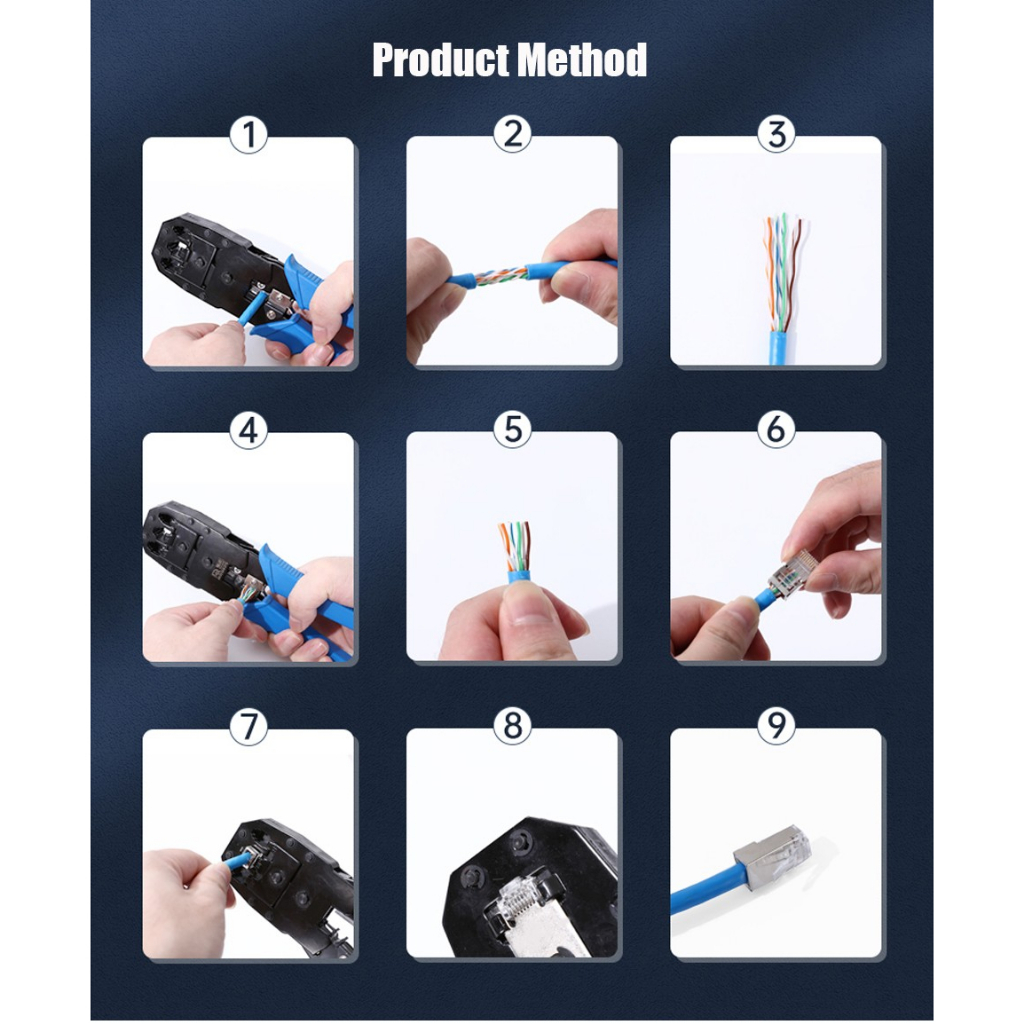 Product Method

1

2

3

4

5

6

7

8

9