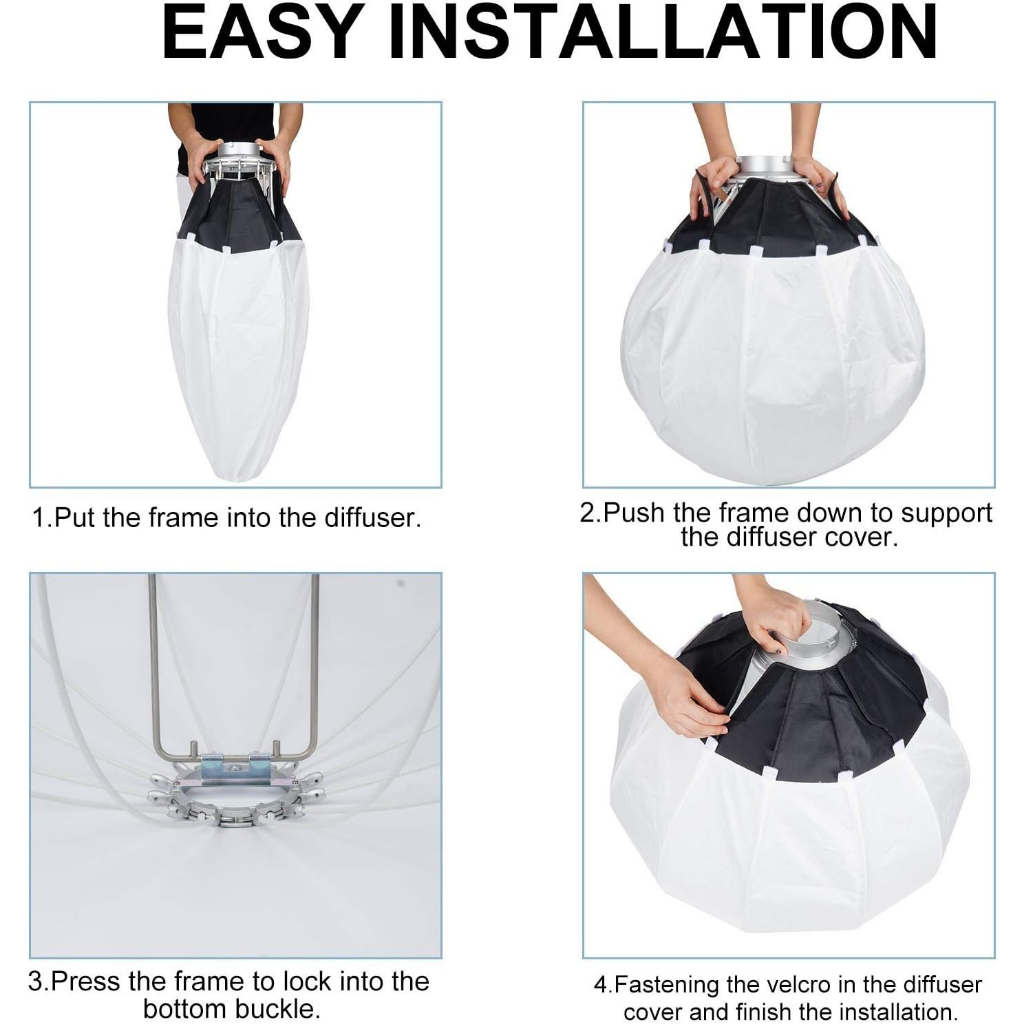 EASY INSTALLATION

1.Put the frame into the diffuser.

2.Push the frame down to support the diffuser cover.

3.Press the frame to lock into the bottom buckle.

4.Fastening the velcro in the diffuser cover and finish the installation.