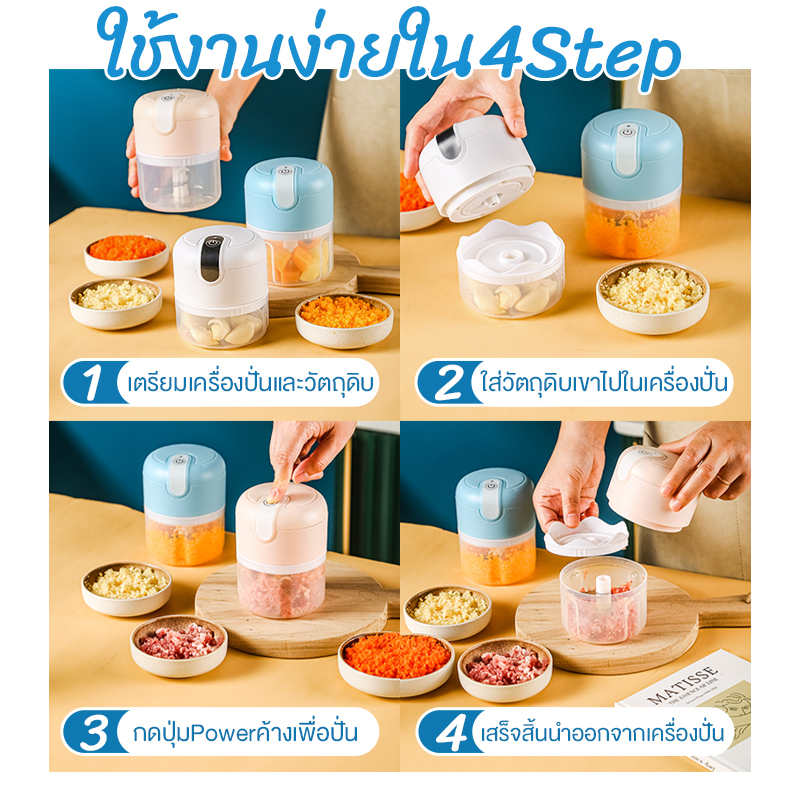 ใช้งานง่ายใน4Step

1 เตรียมเครื่องปั่นและวัตถุดิบ

2 ใส่วัตถุดิบเขาไปในเครื่องปั่น

3 กดปุ่มPowerค้างเพื่อปั่น

4 เสร็จสิ้นนำออกจากเครื่องปั่น

MATISSE
THE ESSENCE OF LINE