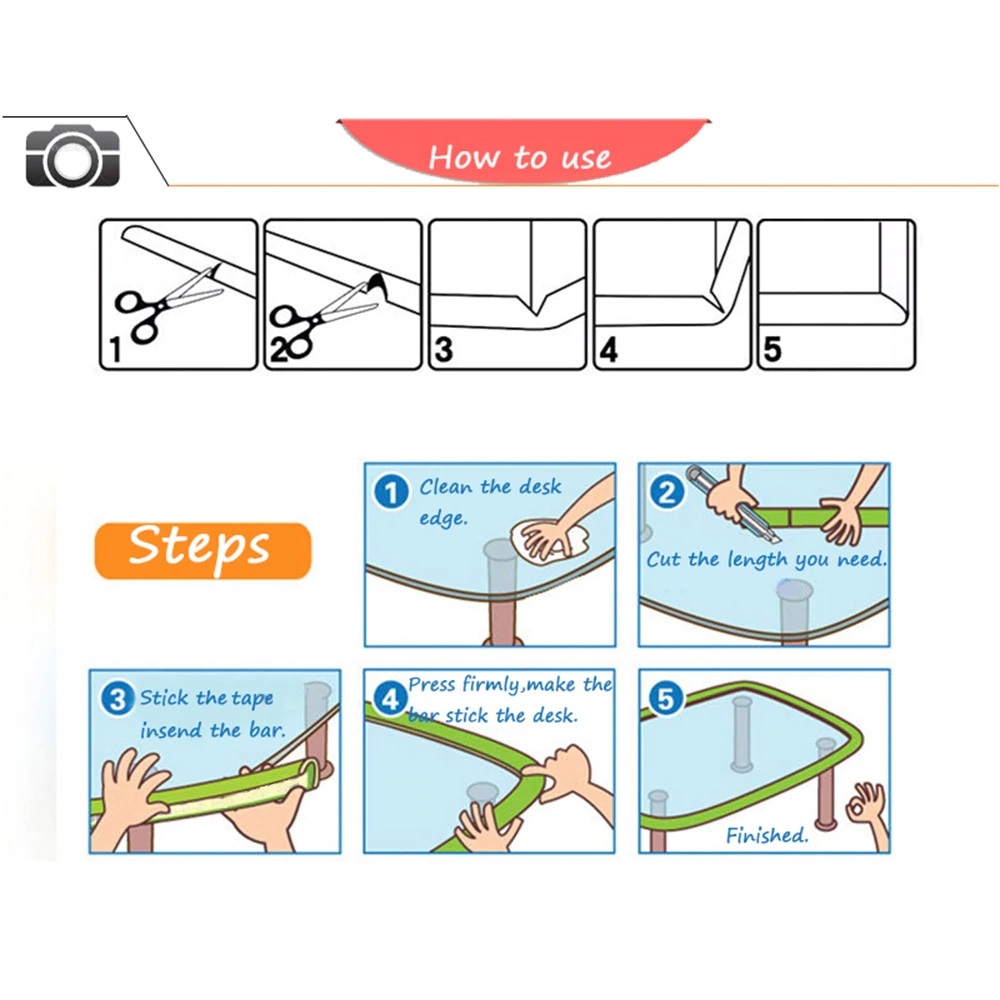 How to use

1

2

3

4

5

Steps

1 Clean the desk edge.

2 Cut the length you need.

3 Stick the tape insend the bar.

4 Press firmly,make the bar stick the desk.

5 Finished.