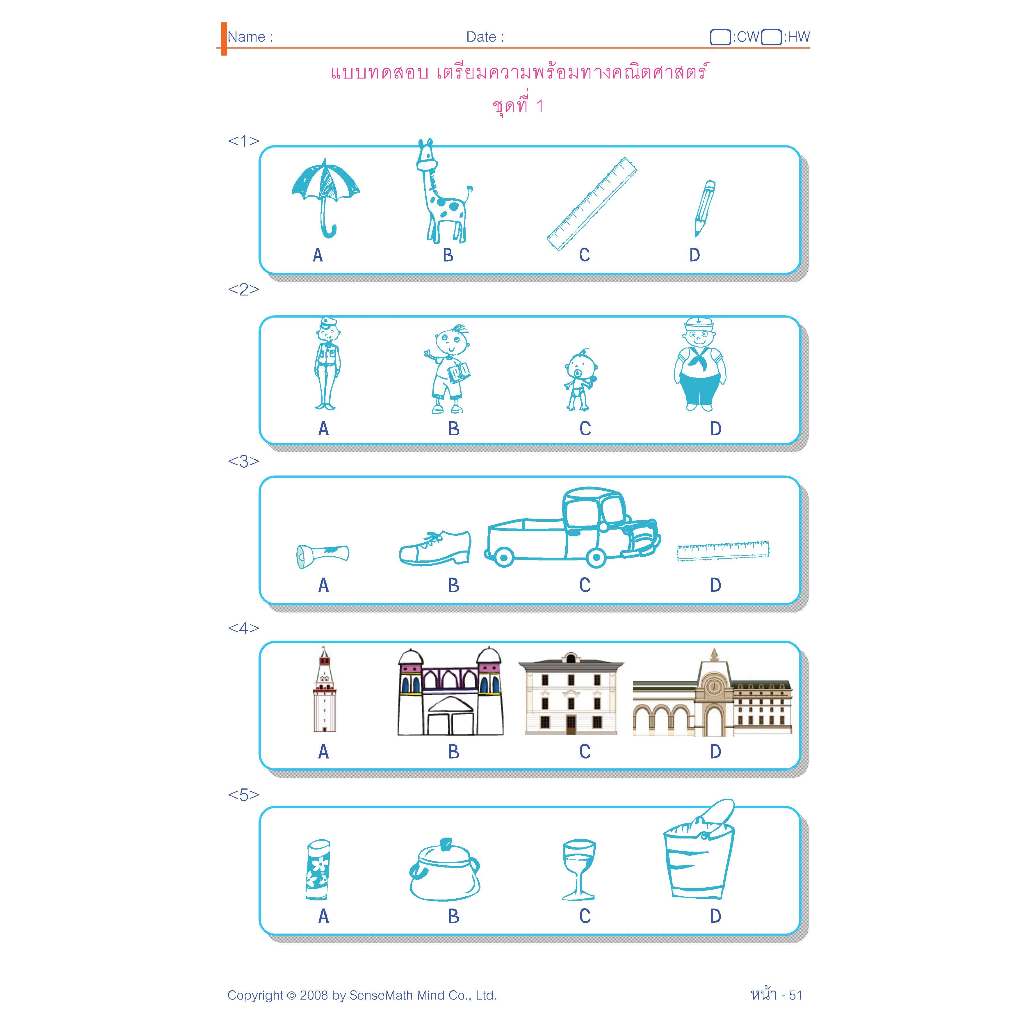 Name : Date : :CW :HW

แบบทดสอบ เตรียมความพร้อมทางคณิตศาสตร์
ชุดที่ 1

<1>
A B C D

<2>
A B C D

<3>
A B C D

<4>
A B C D

<5>
A B C D

Copyright © 2008 by SenseMath Mind Co., Ltd. หน้า - 51