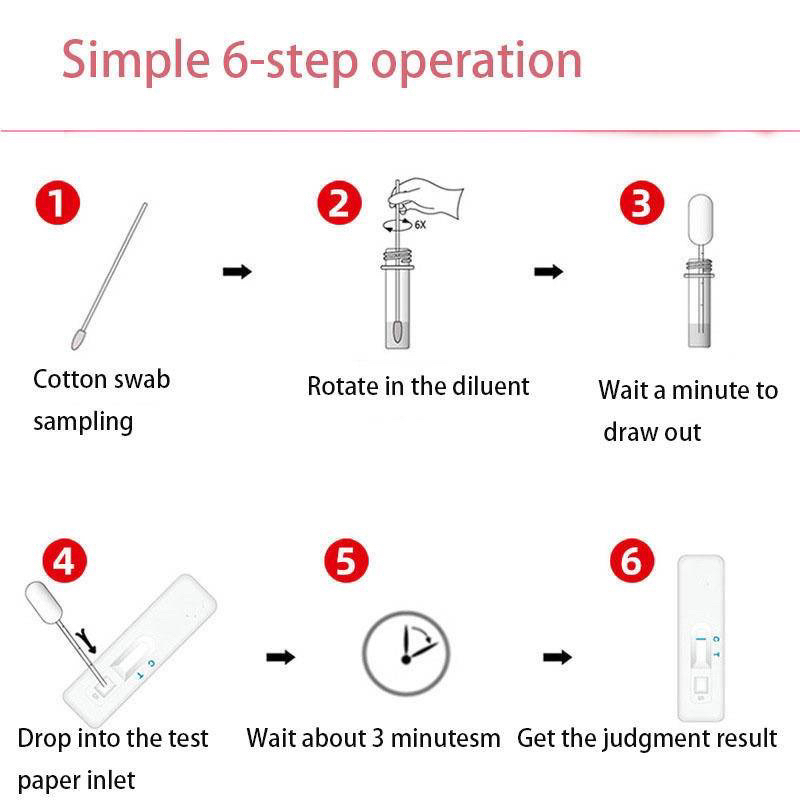 Simple 6-step operation

1
Cotton swab sampling

2
6X
Rotate in the diluent

3
Wait a minute to draw out

4
C T
Drop into the test paper inlet

5
Wait about 3 minutesm

6
C T
Get the judgment result