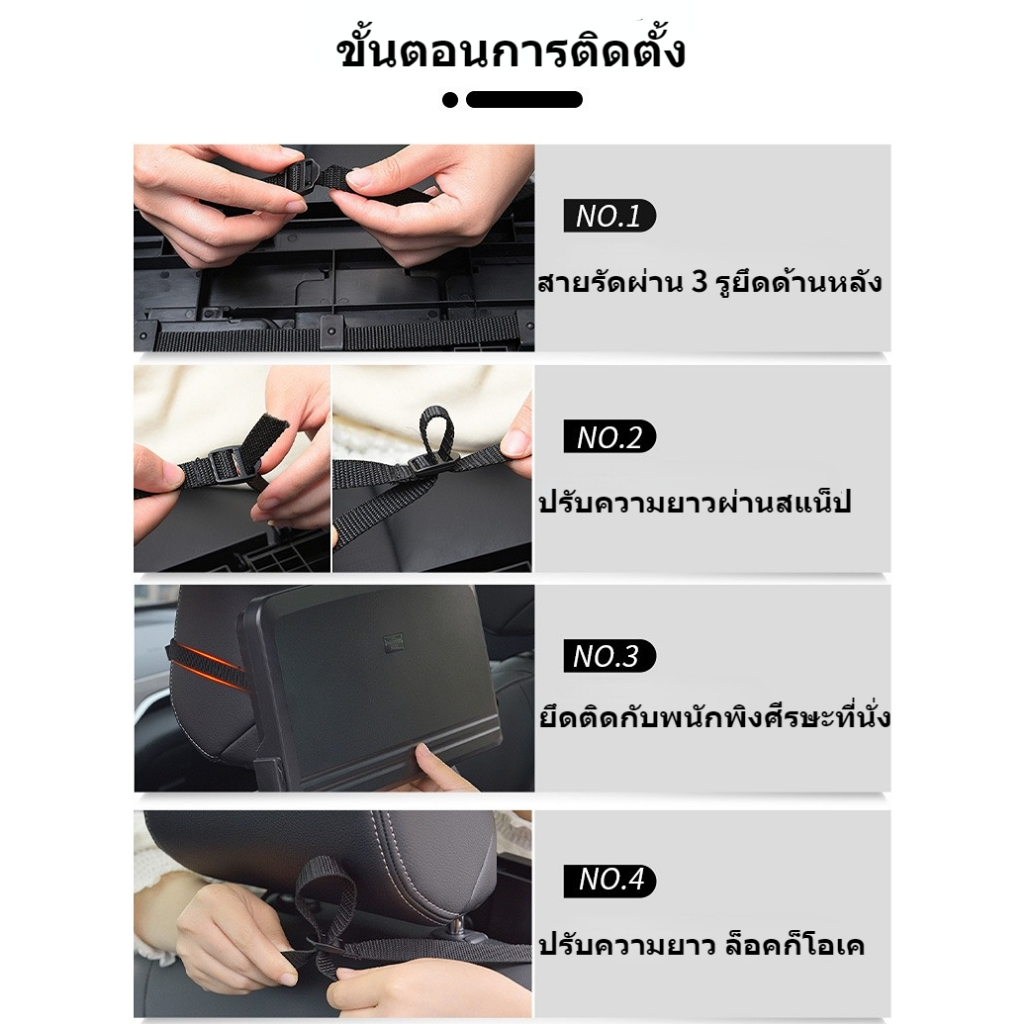 ขั้นตอนการติดตั้ง

NO.1

สายรัดผ่าน 3 รูยึดด้านหลัง

NO.2

ปรับความยาวผ่านสแน็ป

NO.3

ยึดติดกับพนักพิงศีรษะที่นั่ง

NO.4

ปรับความยาว ล็อคก็โอเค