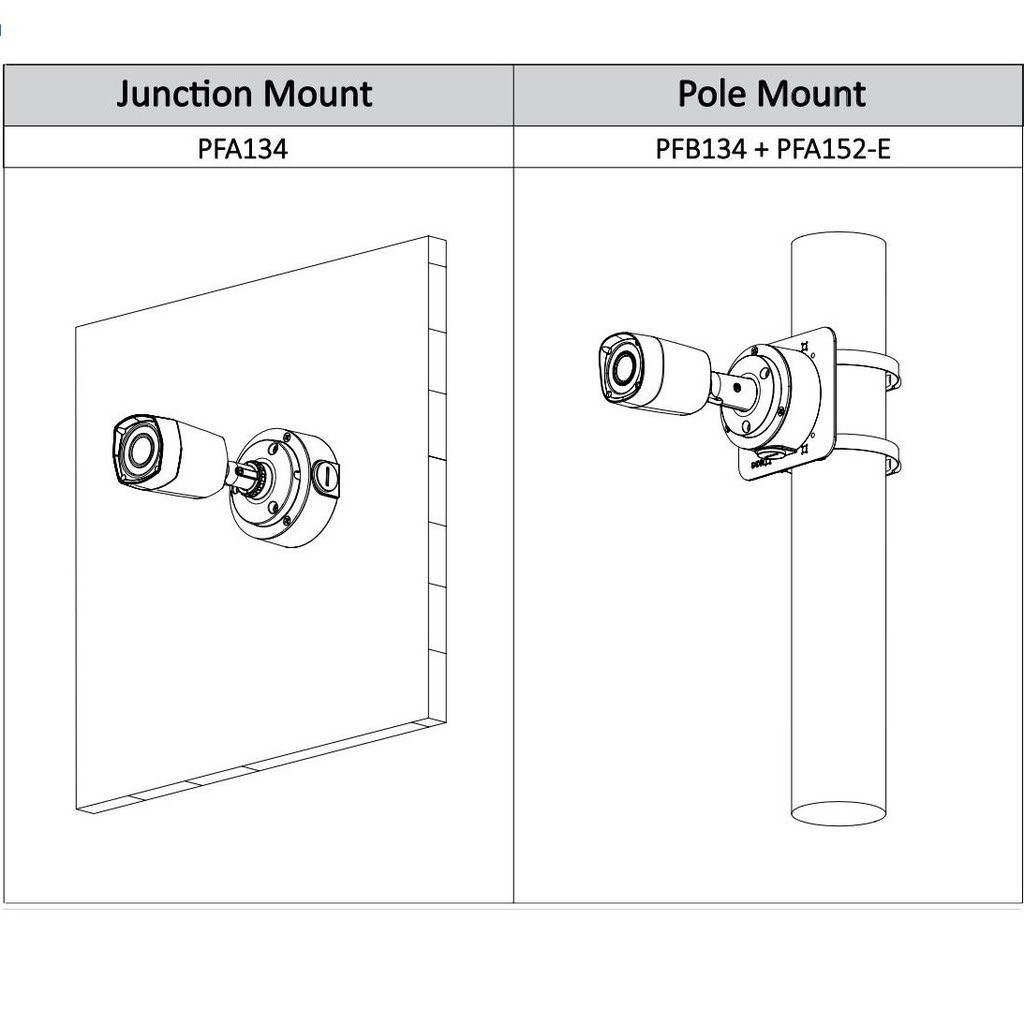 | Junction Mount | Pole Mount |
|---|---|
| PFA134 | PFB134 + PFA152-E |