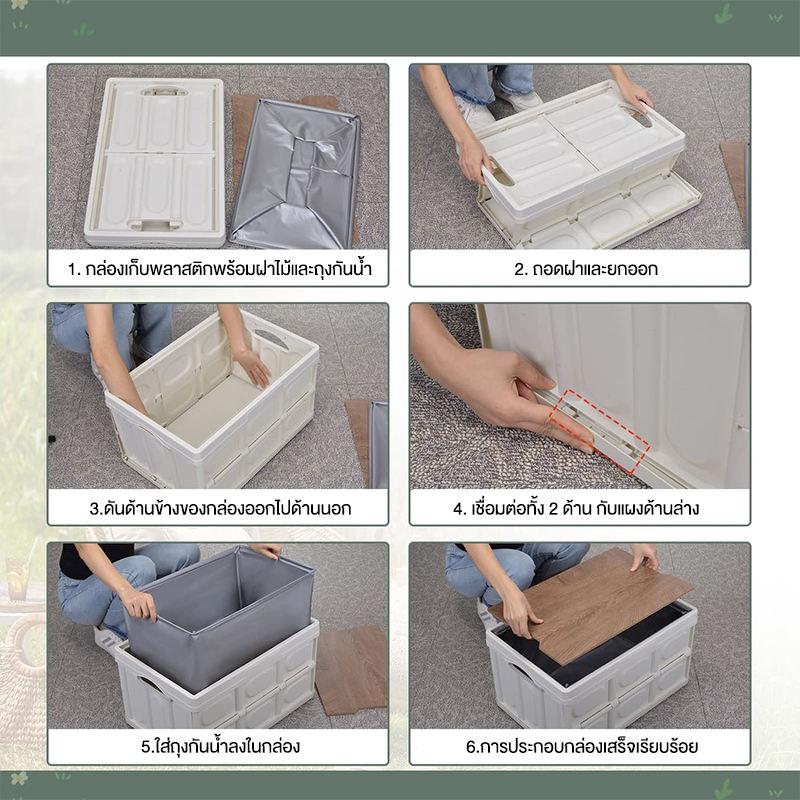 1. กล่องเก็บพลาสติกพร้อมฝาไม้และถุงกันน้ำ

2. ถอดฝาและยกออก

3.ดันด้านข้างของกล่องออกไปด้านนอก

4. เชื่อมต่อทั้ง 2 ด้าน กับแผงด้านล่าง

5.ใส่ถุงกันน้ำลงในกล่อง

6.การประกอบกล่องเสร็จเรียบร้อย