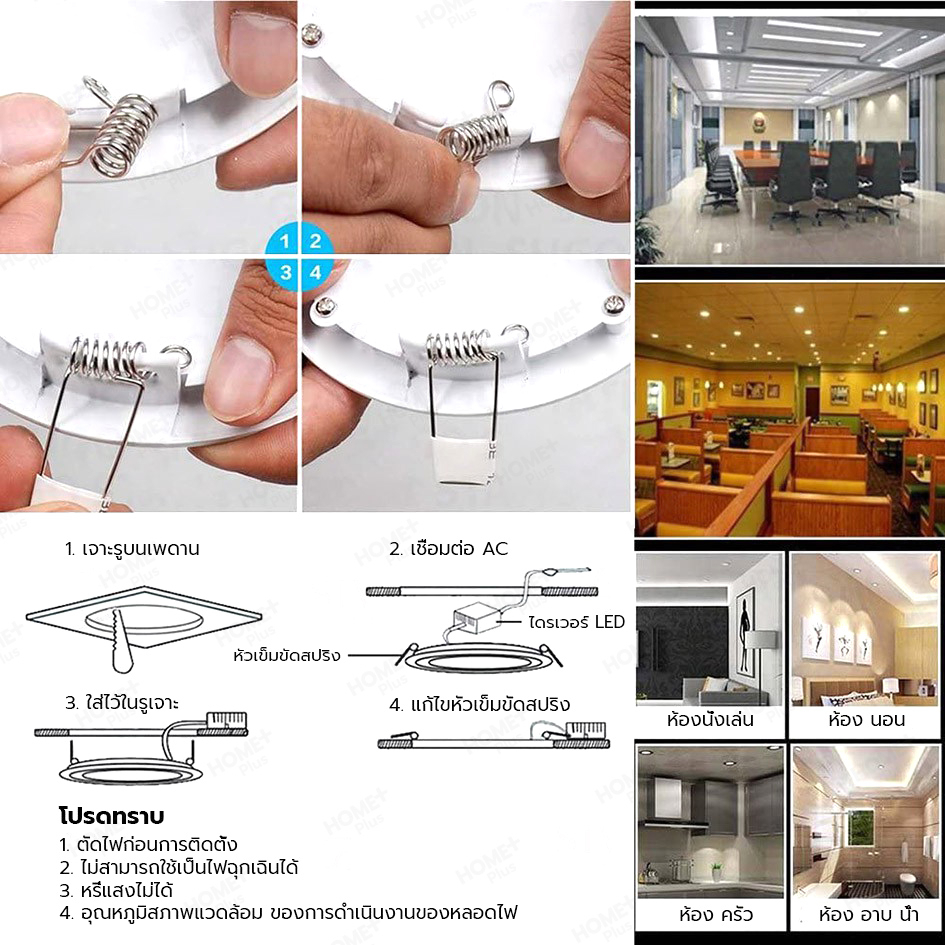 1 2
3 4

1. เจาะรูบนเพดาน

2. เชื่อมต่อ AC

ไดรเวอร์ LED

หัวเข็มขัดสปริง

3. ใส่ไว้ในรูเจาะ

4. แก้ไขหัวเข็มขัดสปริง

โปรดทราบ
1. ตัดไฟก่อนการติดตั้ง
2. ไม่สามารถใช้เป็นไฟฉุกเฉินได้
3. หรี่แสงไม่ได้
4. อุณหภูมิสภาพแวดล้อม ของการดำเนินงานของหลอดไฟ

ห้องนั่งเล่น
ห้อง นอน
ห้อง ครัว
ห้อง อาบ น้ำ

HOME+ Plus