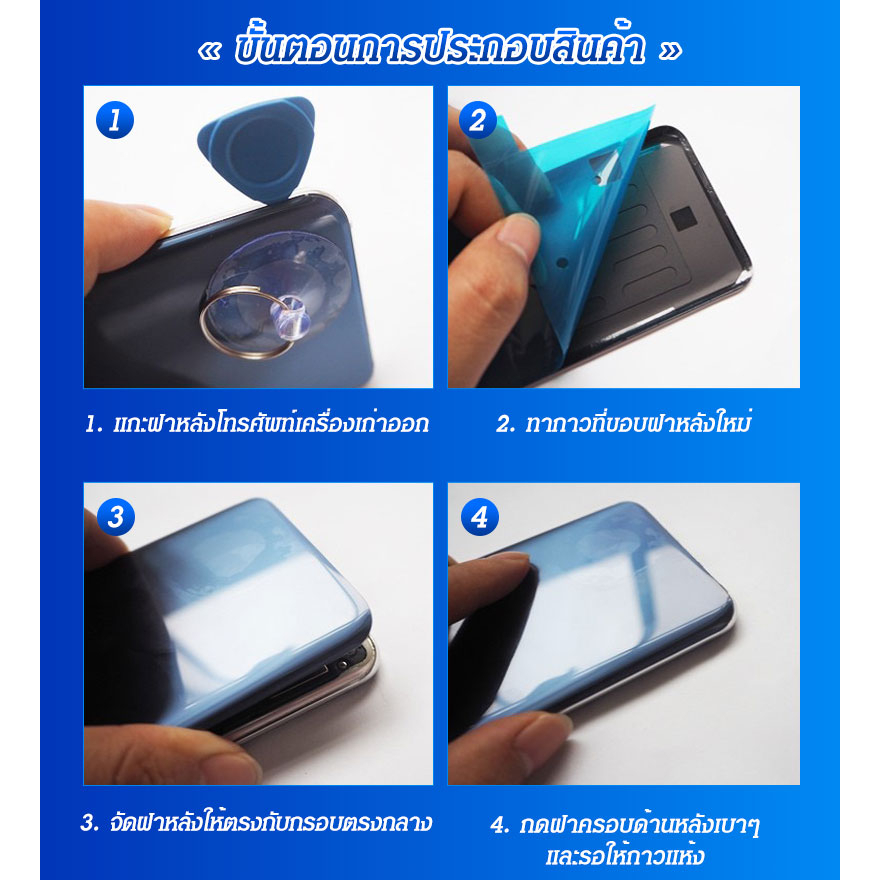 « ขั้นตอนการประกอบสินค้า »

1

2

1. แกะฝาหลังโทรศัพท์เครื่องเก่าออก

2. ทากาวที่ขอบฝาหลังใหม่

3

4

3. จัดฝาหลังให้ตรงกับกรอบตรงกลาง

4. กดฝาครอบด้านหลังเบาๆ และรอให้กาวแห้ง