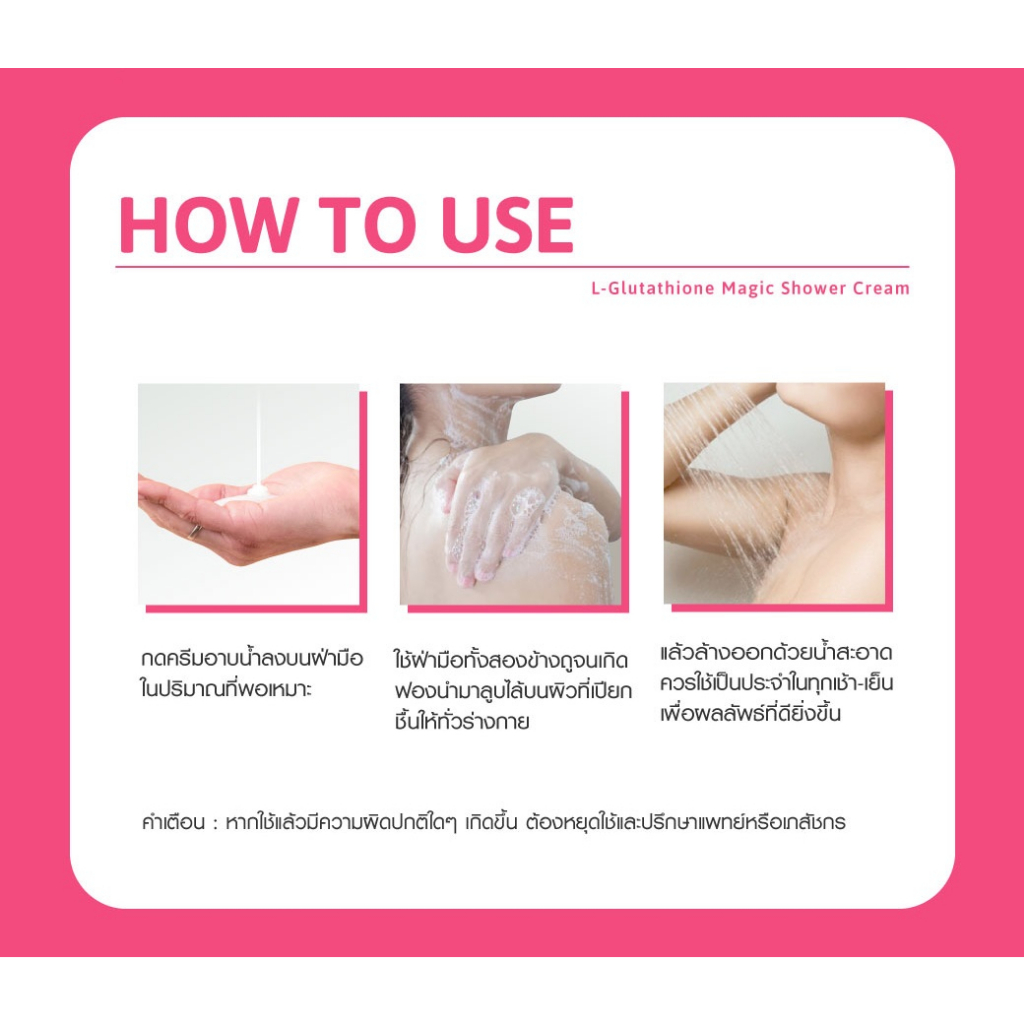 HOW TO USE

L-Glutathione Magic Shower Cream

กดครีมอาบน้ำลงบนฝ่ามือในปริมาณที่พอเหมาะ

ใช้ฝ่ามือทั้งสองข้างถูจนเกิดฟองนำมาลูบไล้บนผิวที่เปียกชื้นให้ทั่วร่างกาย

แล้วล้างออกด้วยน้ำสะอาด ควรใช้เป็นประจำในทุกเช้า-เย็น เพื่อผลลัพธ์ที่ดียิ่งขึ้น

คำเตือน : หากใช้แล้วมีความผิดปกติใดๆ เกิดขึ้น ต้องหยุดใช้และปรึกษาแพทย์หรือเภสัชกร