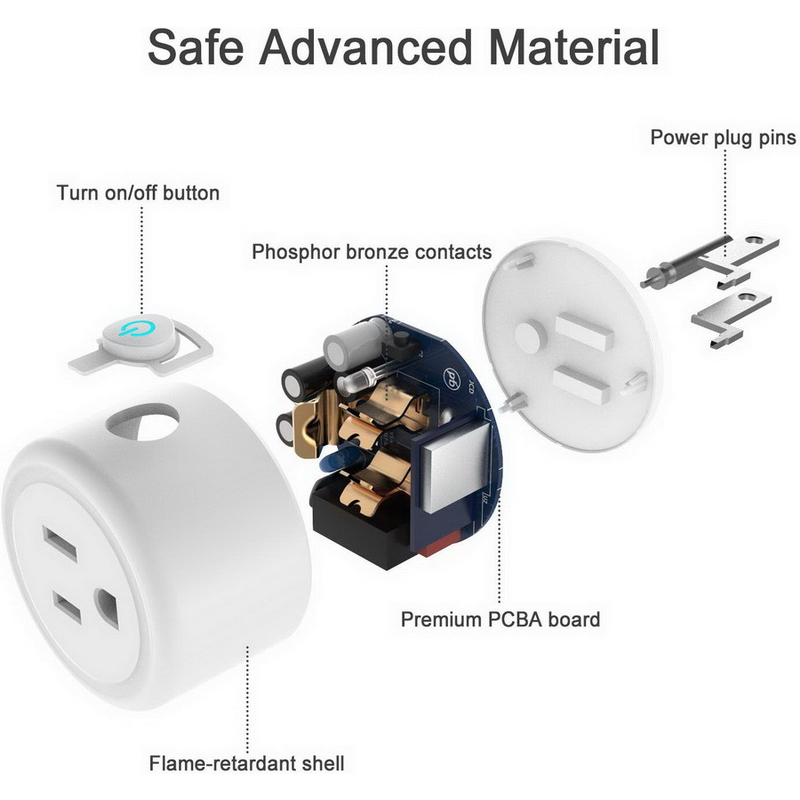 Safe Advanced Material

Power plug pins

Turn on/off button

Phosphor bronze contacts

Premium PCBA board

Flame-retardant shell