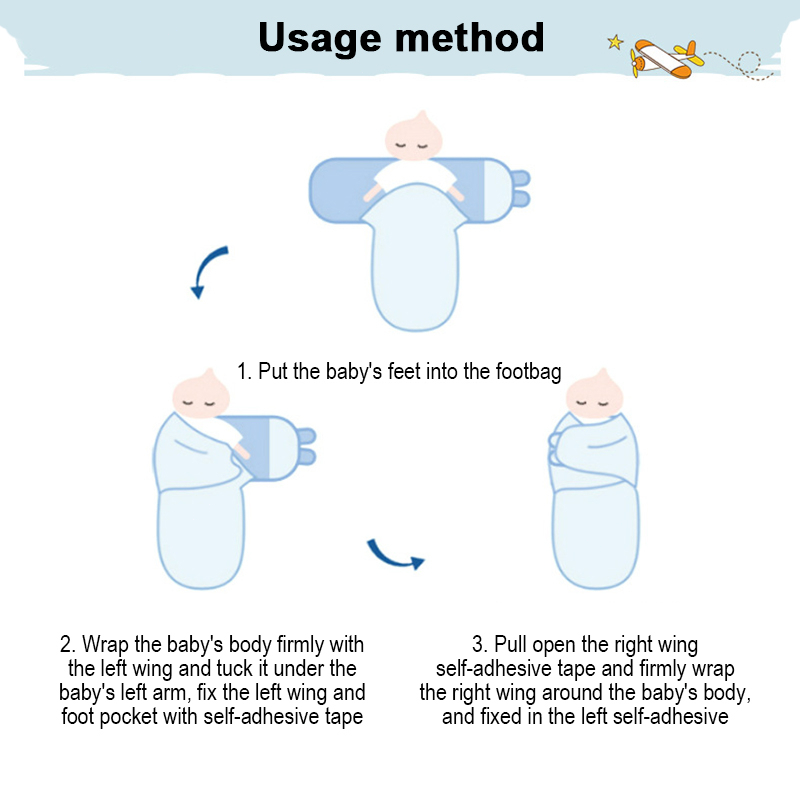 Usage method

1. Put the baby's feet into the footbag

2. Wrap the baby's body firmly with the left wing and tuck it under the baby's left arm, fix the left wing and foot pocket with self-adhesive tape

3. Pull open the right wing self-adhesive tape and firmly wrap the right wing around the baby's body, and fixed in the left self-adhesive