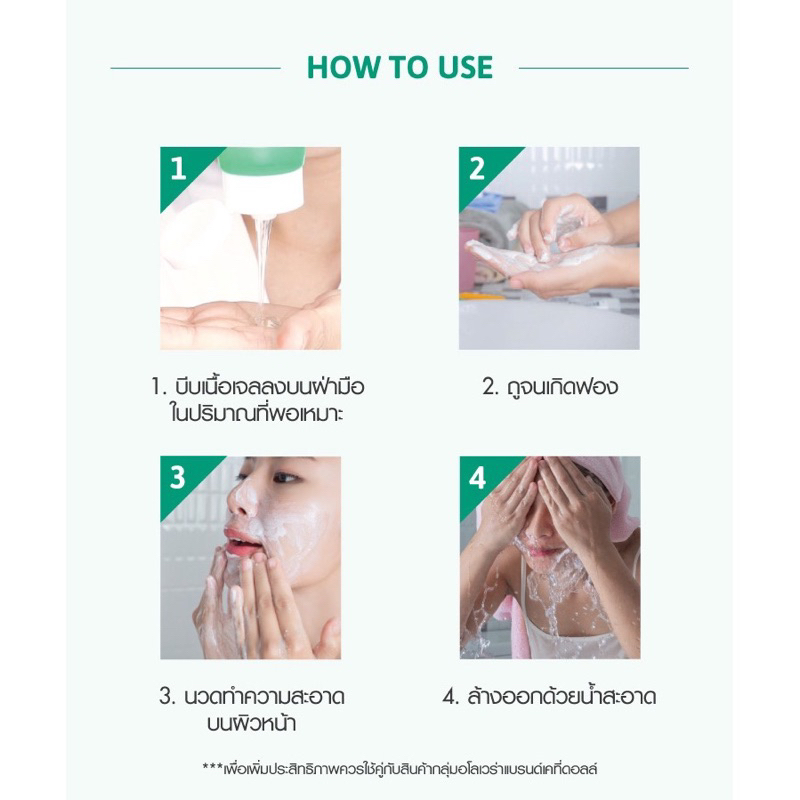 HOW TO USE

1

1. บีบเนื้อเจลลงบนฝ่ามือ ในปริมาณที่พอเหมาะ

2

2. ถูจนเกิดฟอง

3

3. นวดทำความสะอาด บนผิวหน้า

4

4. ล้างออกด้วยน้ำสะอาด

***เพื่อเพิ่มประสิทธิภาพควรใช้คู่กับสินค้ากลุ่มอโลเวร่าแบรนด์เคที่ดอลล์