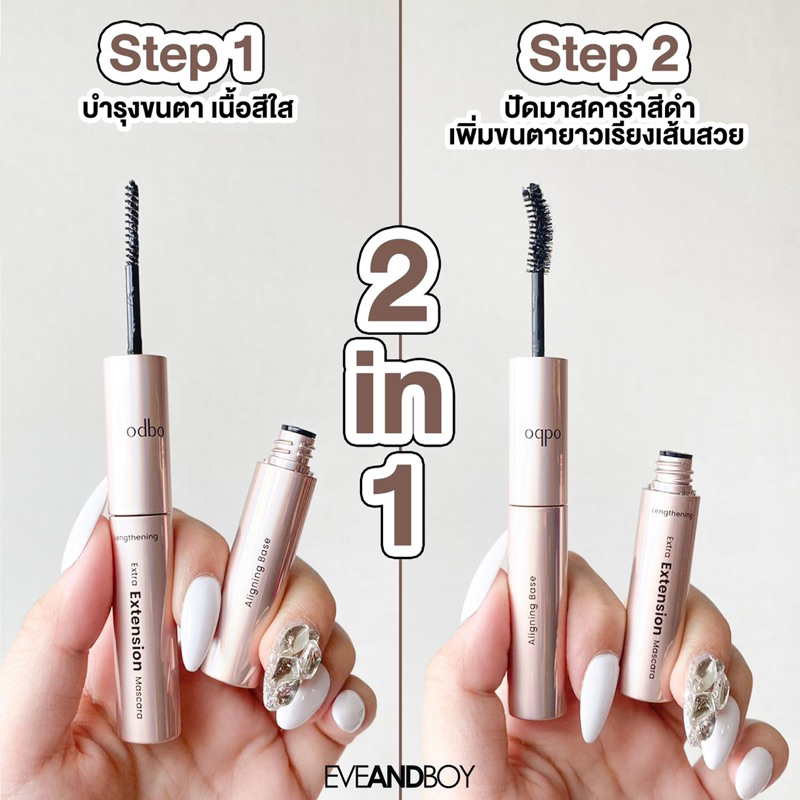 Step 1
บำรุงขนตา เนื้อสีใส

Step 2
ปัดมาสคาร่าสีดำ
เพิ่มขนตายาวเรียงเส้นสวย

2
in
1

odbo
Lengthening
Extra
Extension
Mascara

Aligning Base

odbo
Aligning Base

Lengthening
Extra
Extension
Mascara

EVEANDBOY