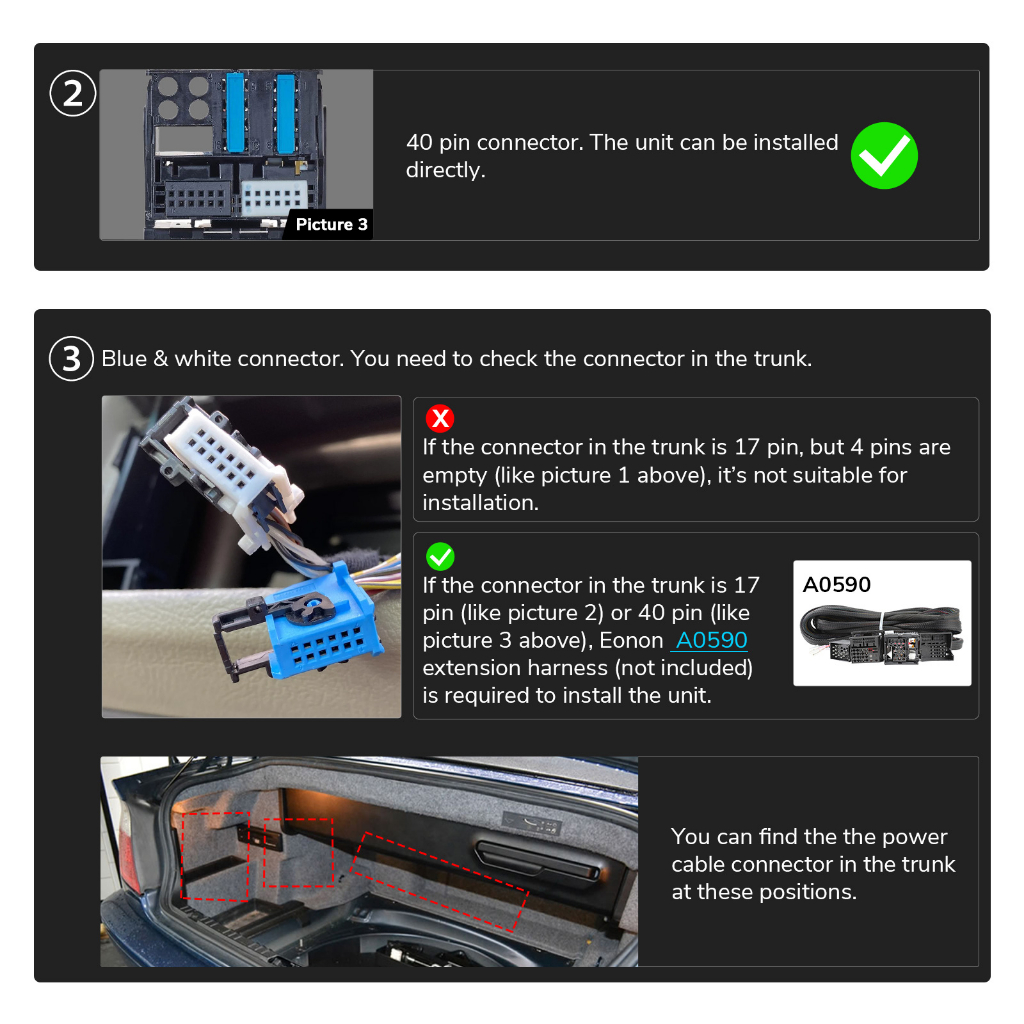 ②

Picture 3

40 pin connector. The unit can be installed directly.

③ Blue & white connector. You need to check the connector in the trunk.

If the connector in the trunk is 17 pin, but 4 pins are empty (like picture 1 above), it's not suitable for installation.

If the connector in the trunk is 17 pin (like picture 2) or 40 pin (like picture 3 above), Eonon A0590 extension harness (not included) is required to install the unit.

A0590

You can find the the power cable connector in the trunk at these positions.