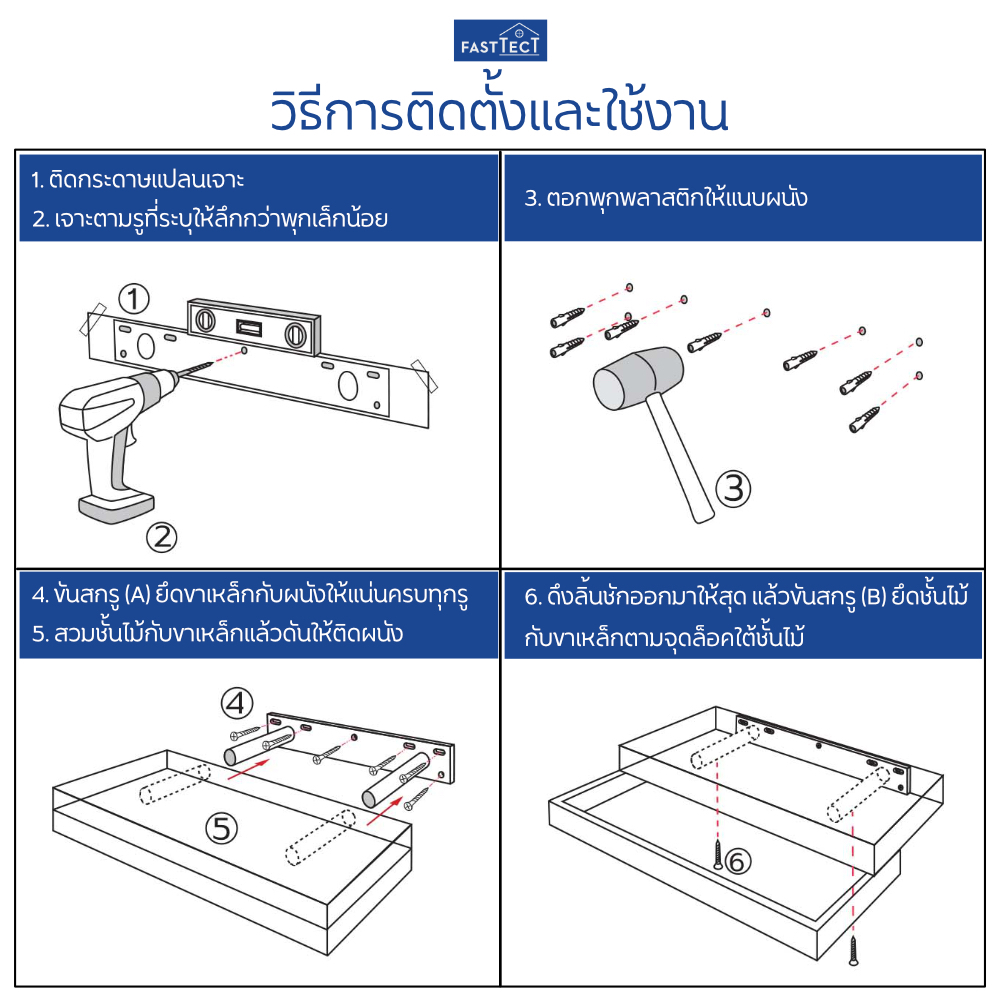 FASTTECT

วิธีการติดตั้งและใช้งาน

1. ติดกระดาษแปลนเจาะ
2. เจาะตามรูที่ระบุให้ลึกกว่าพุกเล็กน้อย

①

②

3. ตอกพุกพลาสติกให้แนบผนัง

③

4. ขันสกรู (A) ยึดขาเหล็กกับผนังให้แน่นครบทุกรู
5. สวมชั้นไม้กับขาเหล็กแล้วดันให้ติดผนัง

④

⑤

6. ดึงลิ้นชักออกมาให้สุด แล้วขันสกรู (B) ยึดชั้นไม้กับขาเหล็กตามจุดล็อคใต้ชั้นไม้

⑥