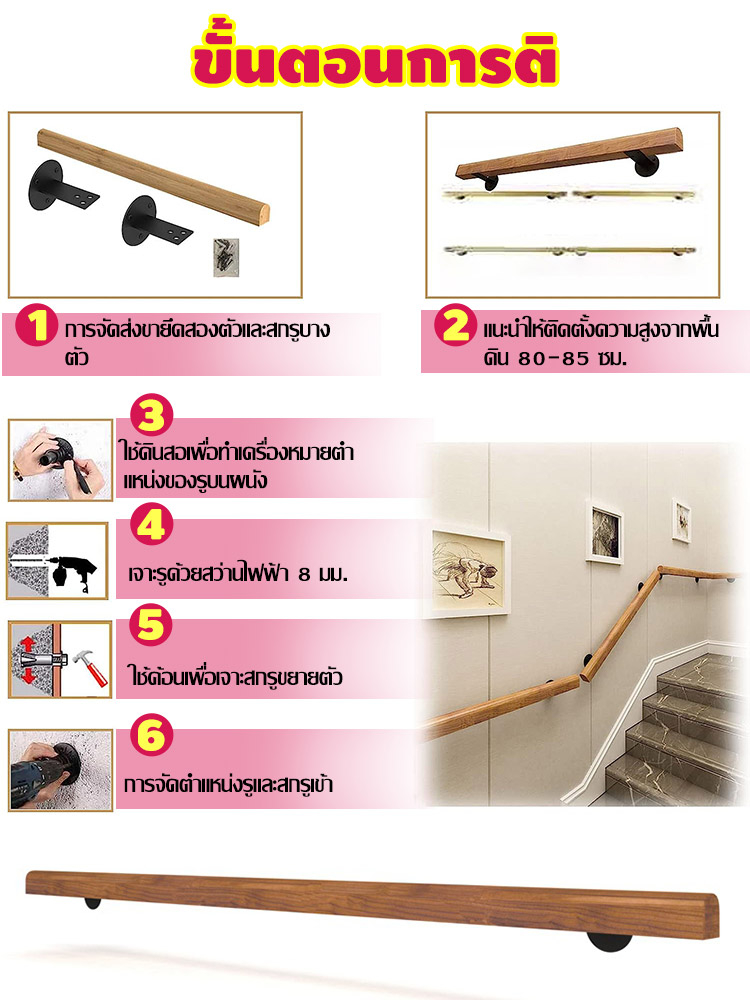 ขั้นตอนการติ

1 การจัดส่งขายึดสองตัวและสกรูบางตัว

2 แนะนำให้ติดตั้งความสูงจากพื้นดิน 80-85 ซม.

3 ใช้ดินสอเพื่อทำเครื่องหมายตำแหน่งของรูบนผนัง

4 เจาะรูด้วยสว่านไฟฟ้า 8 มม.

5 ใช้ค้อนเพื่อเจาะสกรูขยายตัว

6 การจัดตำแหน่งรูและสกรูเข้า