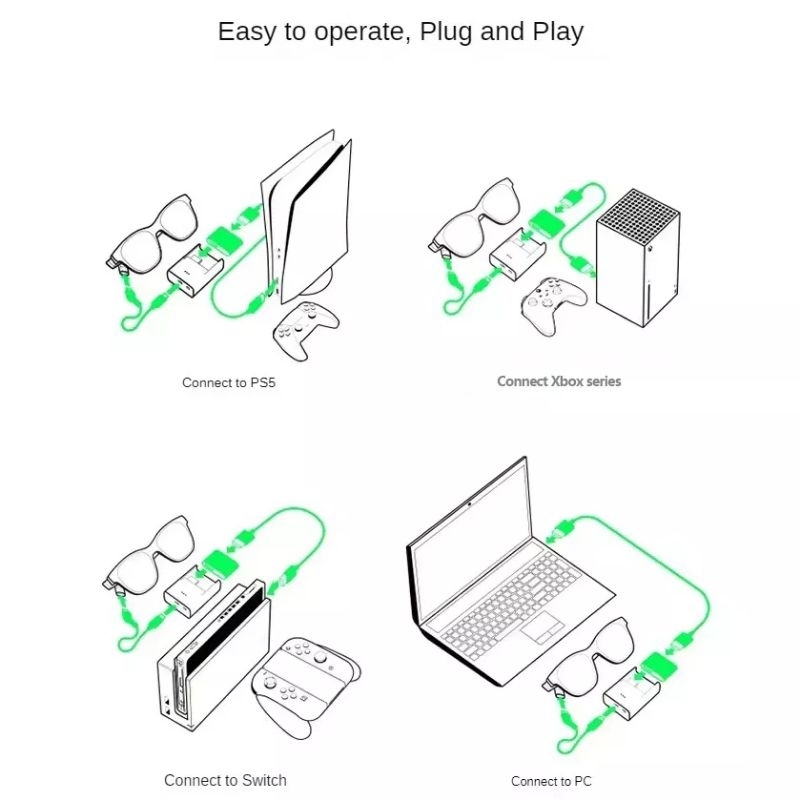 Easy to operate, Plug and Play

Connect to PS5

Connect Xbox series

Connect to Switch

Connect to PC