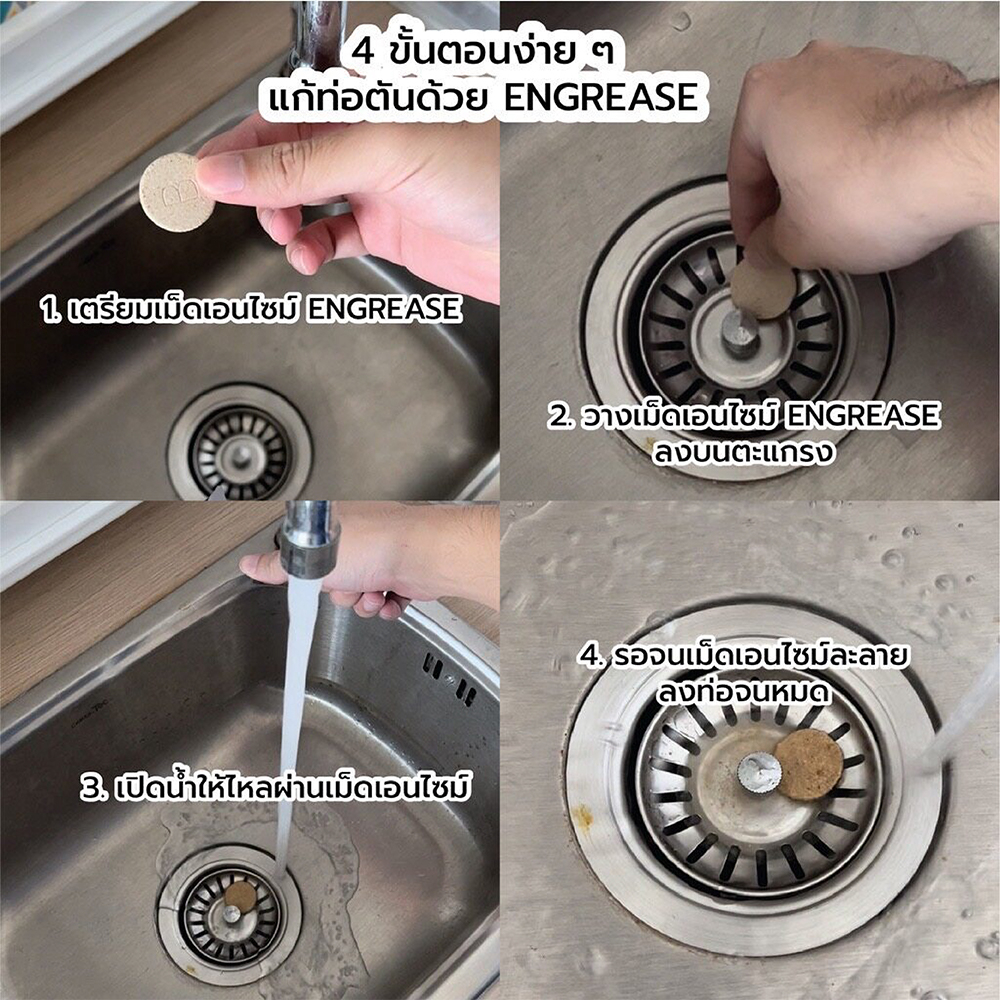 4 ขั้นตอนง่าย ๆ
แก้ท่อตันด้วย ENGREASE

1. เตรียมเม็ดเอนไซม์ ENGREASE

2. วางเม็ดเอนไซม์ ENGREASE ลงบนตะแกรง

3. เปิดน้ำให้ไหลผ่านเม็ดเอนไซม์

4. รอจนเม็ดเอนไซม์ละลาย ลงท่อจนหมด