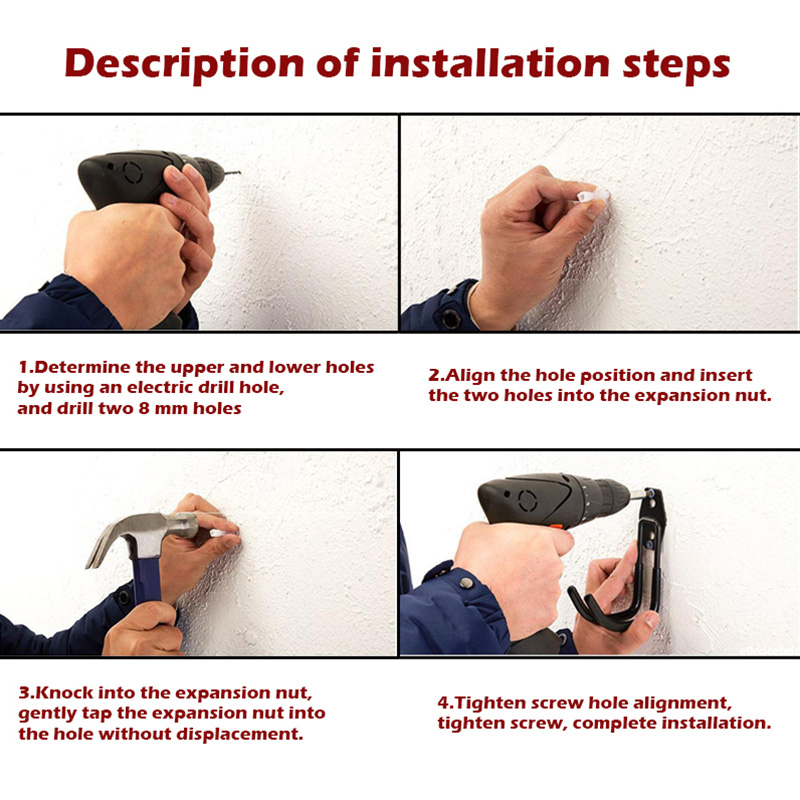 Description of installation steps

1.Determine the upper and lower holes by using an electric drill hole, and drill two 8 mm holes

2.Align the hole position and insert the two holes into the expansion nut.

3.Knock into the expansion nut, gently tap the expansion nut into the hole without displacement.

4.Tighten screw hole alignment, tighten screw, complete installation.