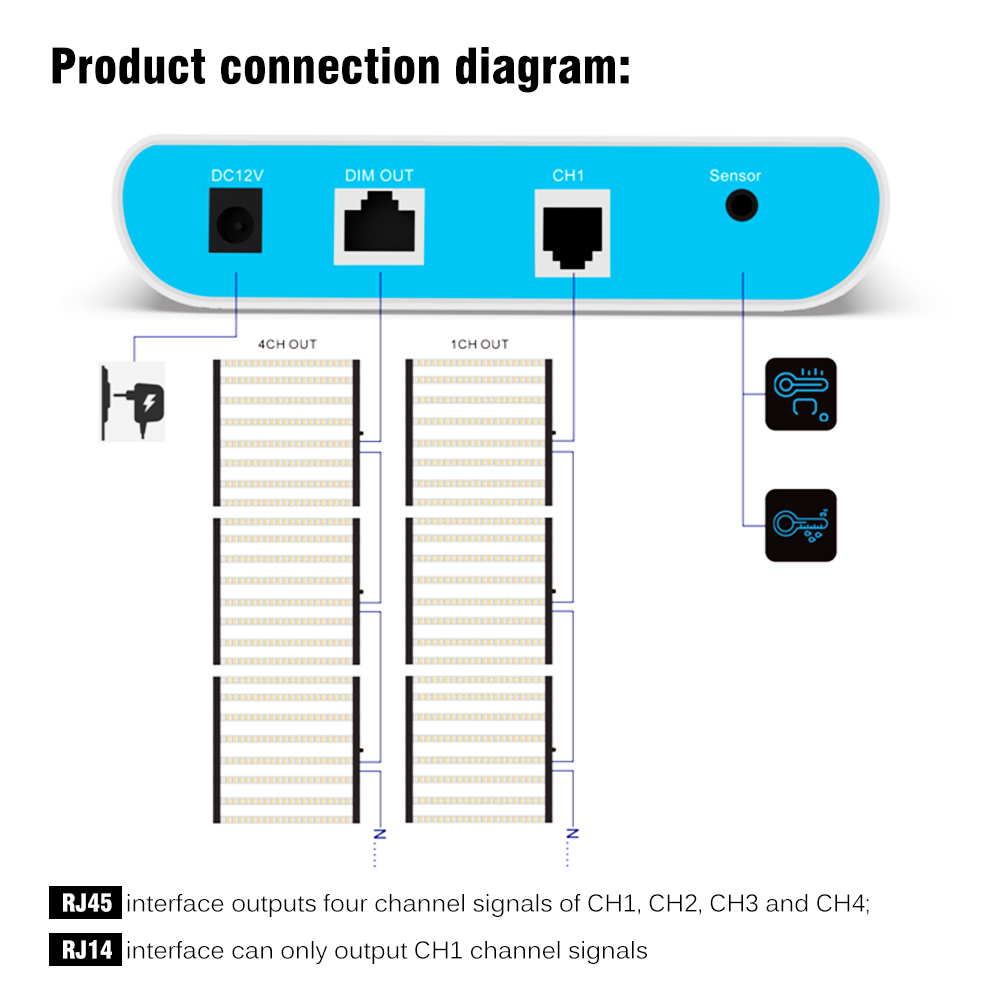 Product connection diagram:

DC12V

DIM OUT

CH1

Sensor

4CH OUT

1CH OUT

N

N

RJ45 interface outputs four channel signals of CH1, CH2, CH3 and CH4;

RJ14 interface can only output CH1 channel signals