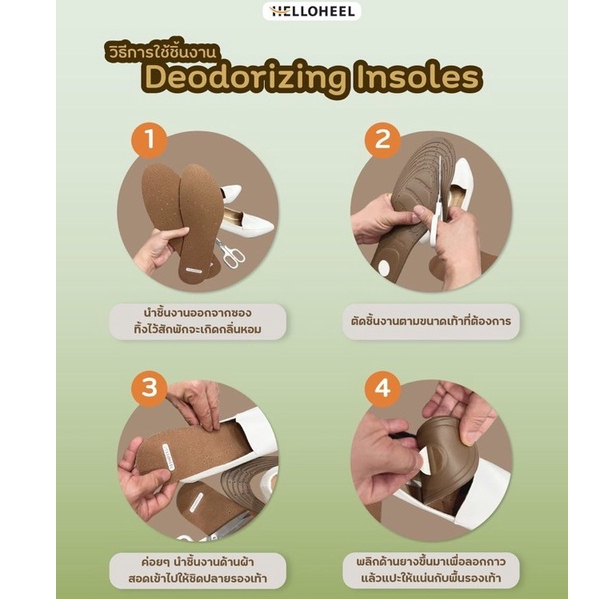 HELLOHEEL

วิธีการใช้ชิ้นงาน
Deodorizing Insoles

1

นำชิ้นงานออกจากซอง
ทิ้งไว้สักพักจะเกิดกลิ่นหอม

2

ตัดชิ้นงานตามขนาดเท้าที่ต้องการ

3

ค่อยๆ นำชิ้นงานด้านผ้า
สอดเข้าไปให้ชิดปลายรองเท้า

4

พลิกด้านยางขึ้นมาเพื่อลอกกาว
แล้วแปะให้แน่นกับพื้นรองเท้า