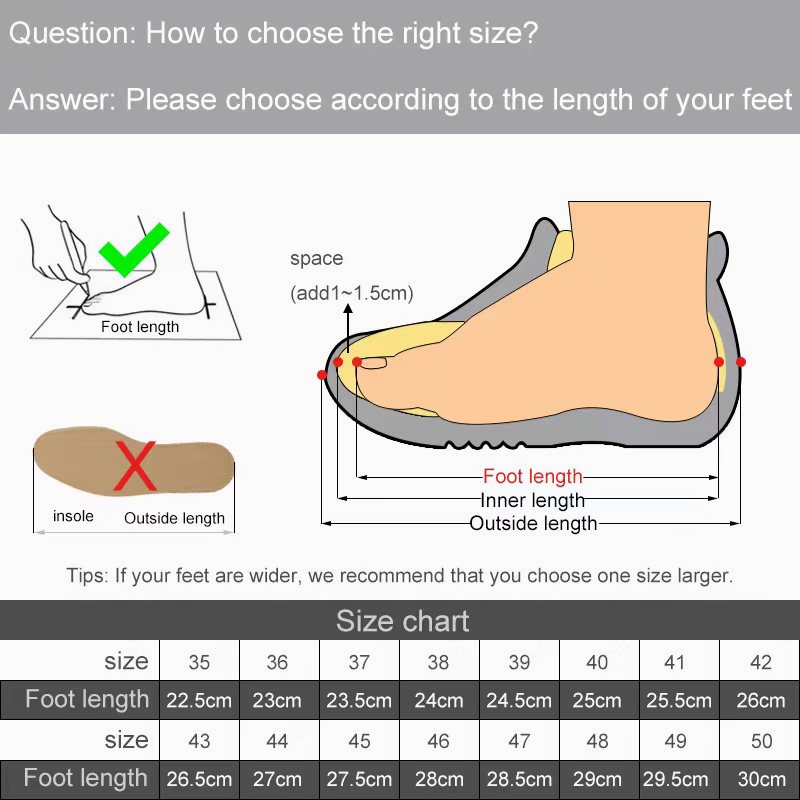 Question: How to choose the right size?

Answer: Please choose according to the length of your feet

Foot length

insole Outside length

space

(add1~1.5cm)

Foot length

Inner length

Outside length

Tips: If your feet are wider, we recommend that you choose one size larger.

Size chart

| size | 35 | 36 | 37 | 38 | 39 | 40 | 41 | 42 |
|---|---|---|---|---|---|---|---|---|
| Foot length | 22.5cm | 23cm | 23.5cm | 24cm | 24.5cm | 25cm | 25.5cm | 26cm |
| size | 43 | 44 | 45 | 46 | 47 | 48 | 49 | 50 |
| Foot length | 26.5cm | 27cm | 27.5cm | 28cm | 28.5cm | 29cm | 29.5cm | 30cm |