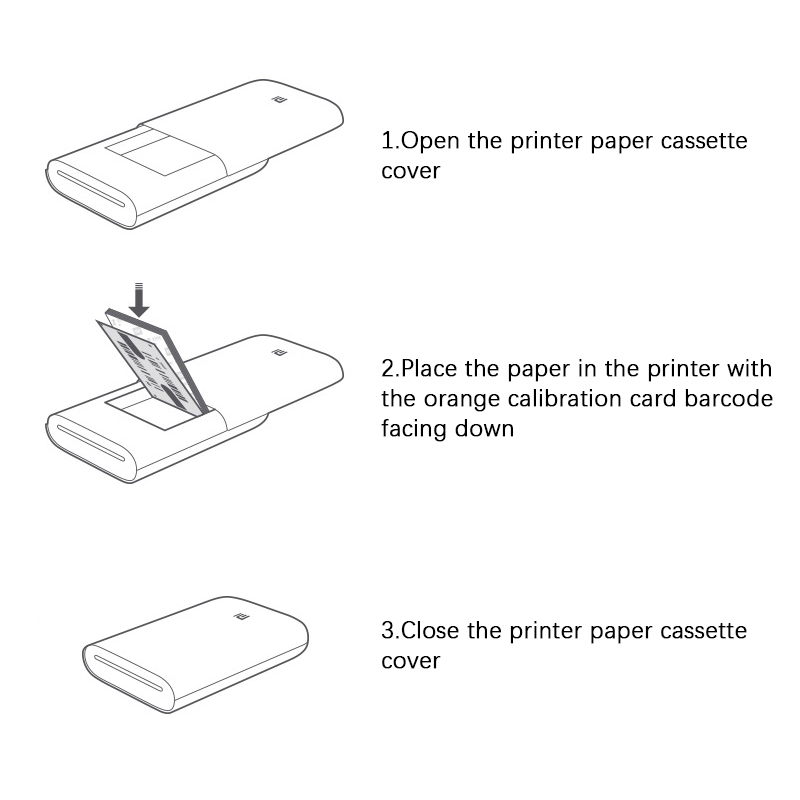 1.Open the printer paper cassette cover

2.Place the paper in the printer with the orange calibration card barcode facing down

3.Close the printer paper cassette cover