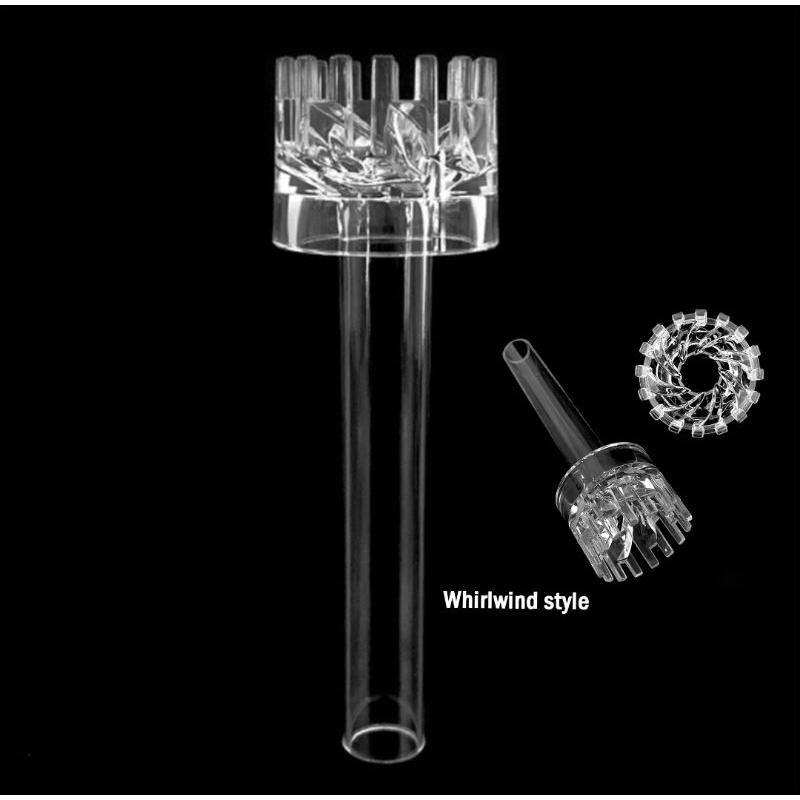 Whirlwind style