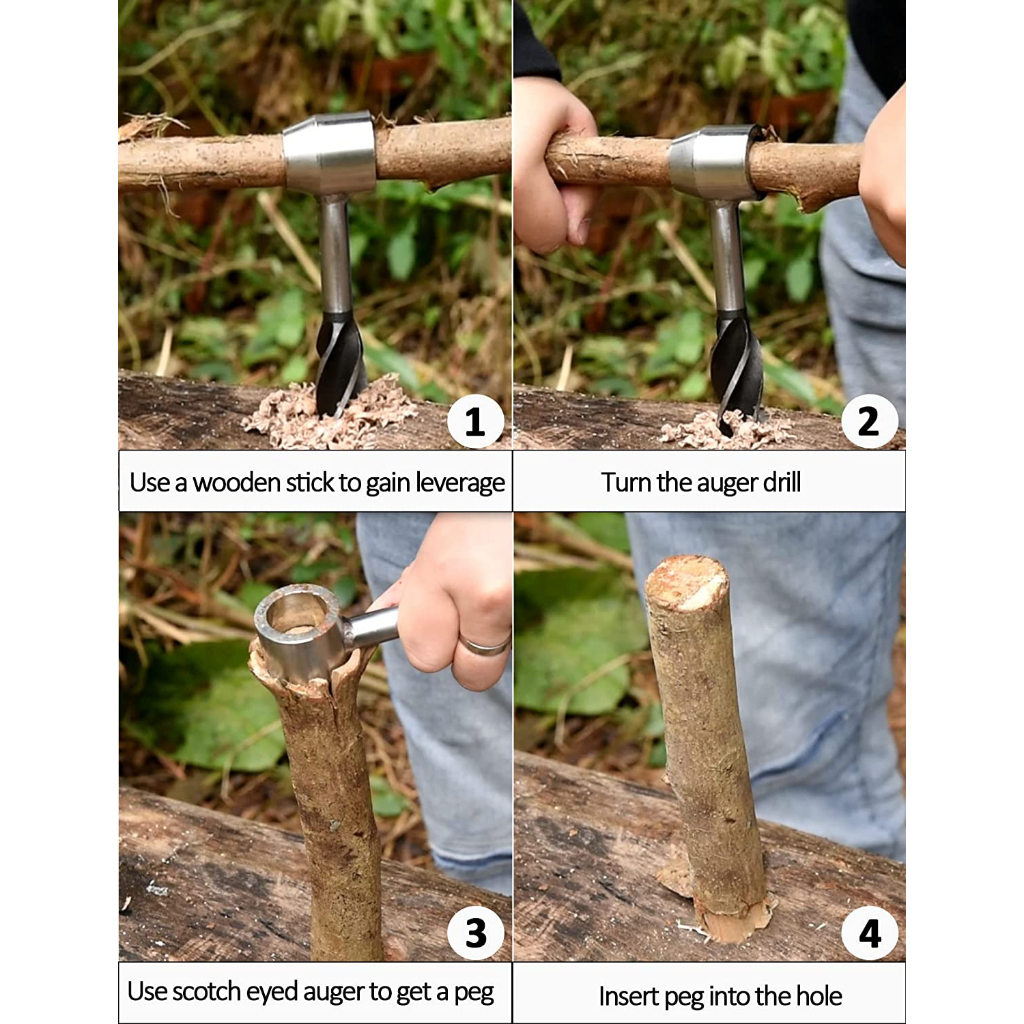 1

Use a wooden stick to gain leverage

2

Turn the auger drill

3

Use scotch eyed auger to get a peg

4

Insert peg into the hole