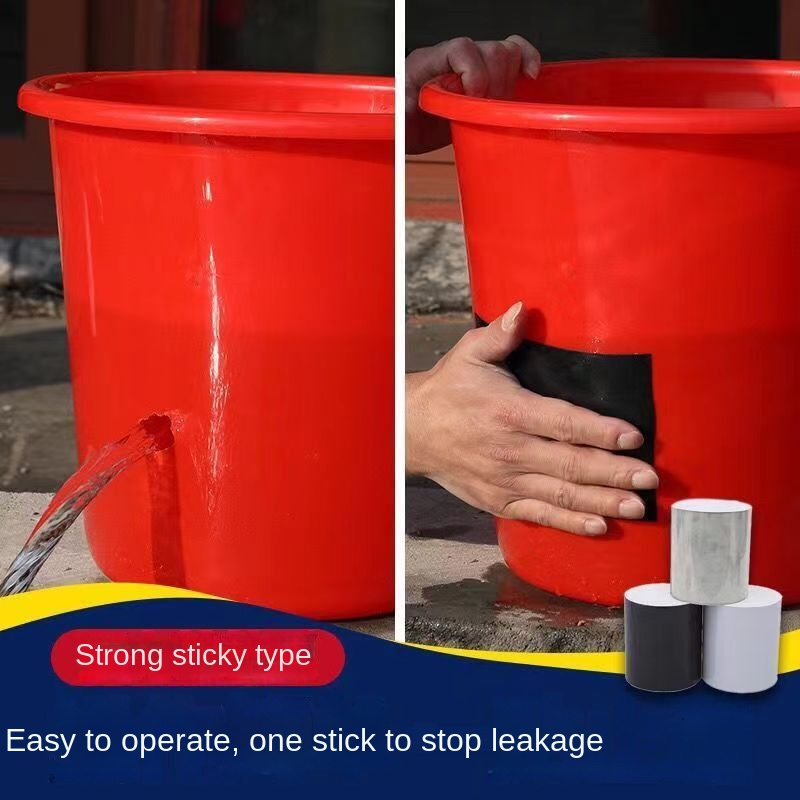 Strong sticky type

Easy to operate, one stick to stop leakage