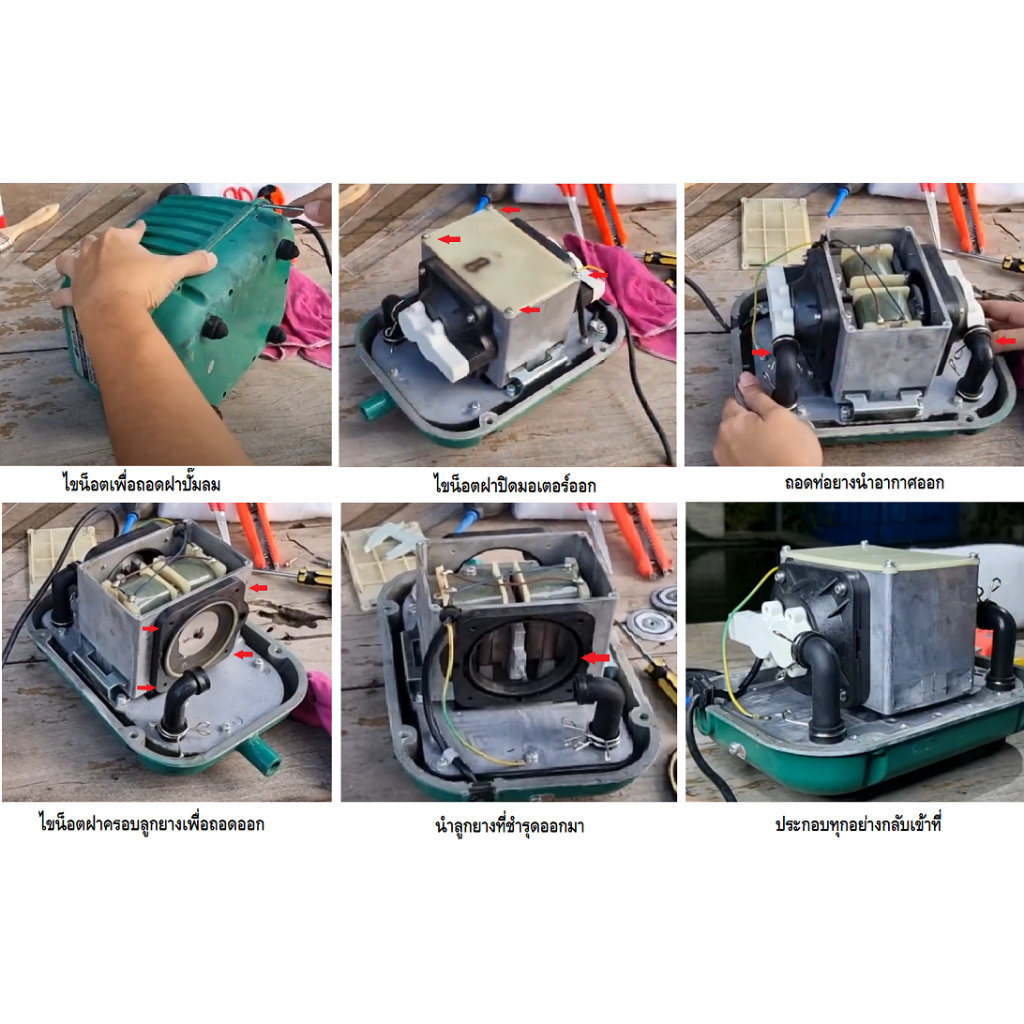 ไขน็อตเพื่อถอดฝาปั๊มลม

ไขน็อตฝาปิดมอเตอร์ออก

ถอดท่อยางนำอากาศออก

ไขน็อตฝาครอบลูกยางเพื่อถอดออก

นำลูกยางที่ชำรุดออกมา

ประกอบทุกอย่างกลับเข้าที่