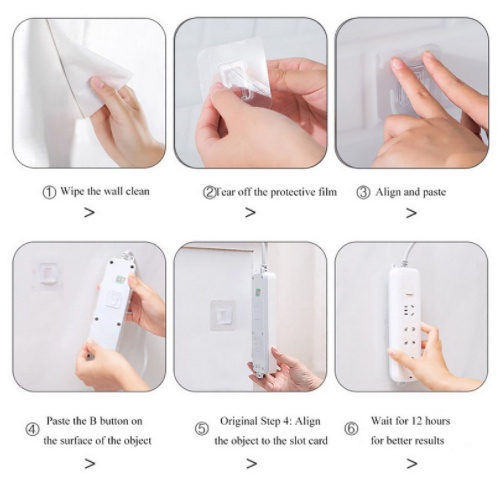 ① Wipe the wall clean
>

②Tear off the protective film
>

③ Align and paste
>

④ Paste the B button on the surface of the object
>

⑤ Original Step 4: Align the object to the slot card
>

⑥ Wait for 12 hours for better results
>