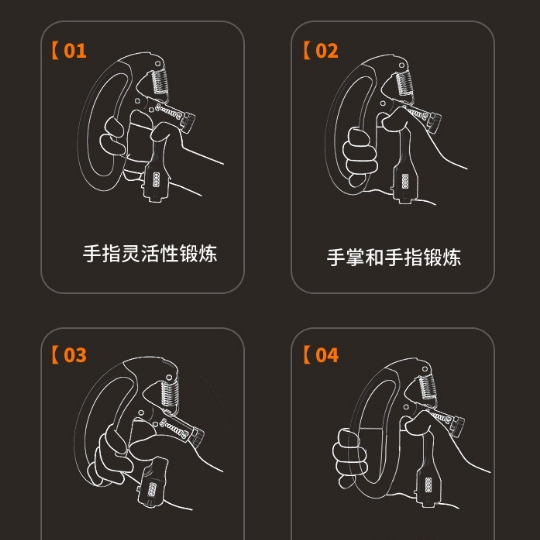 【01

手指灵活性锻炼

【02

手掌和手指锻炼

【03

【04