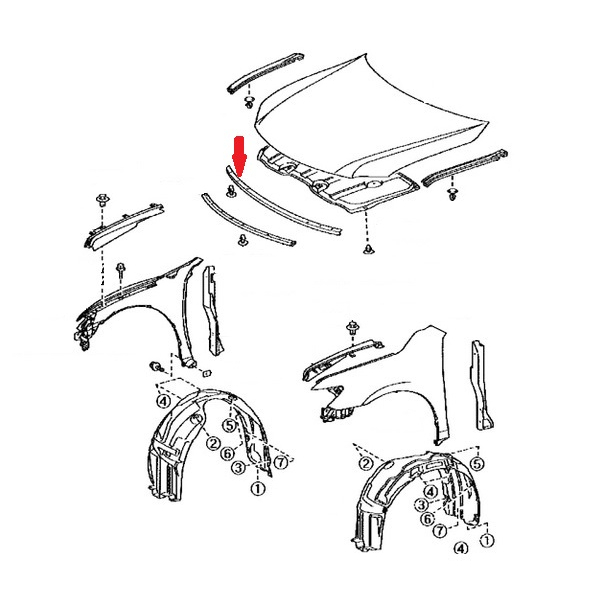 4
5
2
6
3
7
1
2
5
4
3
6
7
1
4