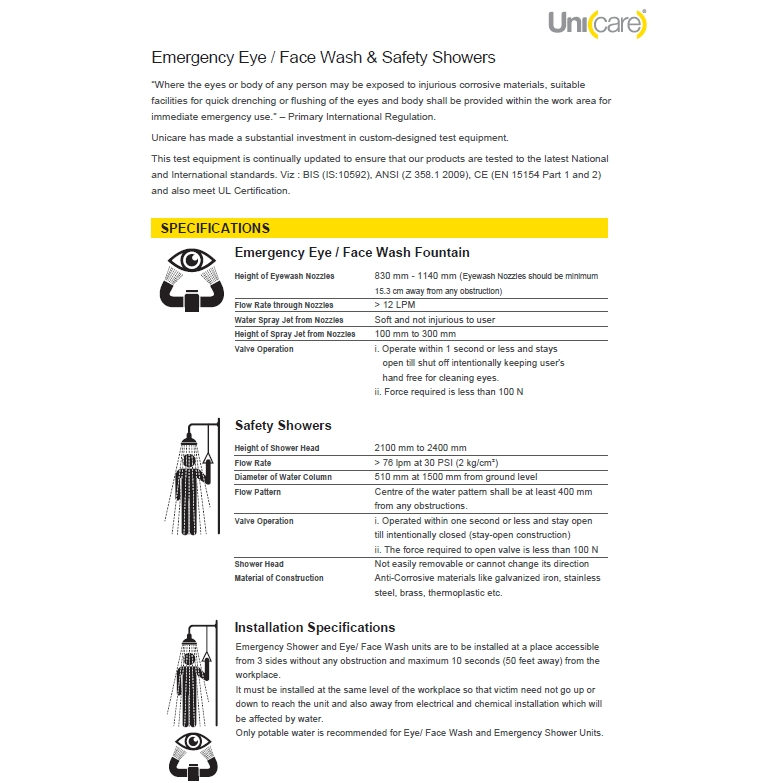 Uni(care)

Emergency Eye / Face Wash & Safety Showers

"Where the eyes or body of any person may be exposed to injurious corrosive materials, suitable facilities for quick drenching or flushing of the eyes and body shall be provided within the work area for immediate emergency use." – Primary International Regulation.

Unicare has made a substantial investment in custom-designed test equipment.

This test equipment is continually updated to ensure that our products are tested to the latest National and International standards. Viz : BIS (IS:10592), ANSI (Z 358.1 2009), CE (EN 15154 Part 1 and 2) and also meet UL Certification.

SPECIFICATIONS

Emergency Eye / Face Wash Fountain

| | |
|---|---|
| Height of Eyewash Nozzles | 830 mm - 1140 mm (Eyewash Nozzles should be minimum 15.3 cm away from any obstruction) |
| Flow Rate through Nozzles | > 12 LPM |
| Water Spray Jet from Nozzles | Soft and not injurious to user |
| Height of Spray Jet from Nozzles | 100 mm to 300 mm |
| Valve Operation | i. Operate within 1 second or less and stays open till shut off intentionally keeping user's hand free for cleaning eyes. ii. Force required is less than 100 N |

Safety Showers

| | |
|---|---|
| Height of Shower Head | 2100 mm to 2400 mm |
| Flow Rate | > 76 lpm at 30 PSI (2 kg/cm²) |
| Diameter of Water Column | 510 mm at 1500 mm from ground level |
| Flow Pattern | Centre of the water pattern shall be at least 400 mm from any obstructions. |
| Valve Operation | i. Operated within one second or less and stay open till intentionally closed (stay-open construction) ii. The force required to open valve is less than 100 N |
| Shower Head | Not easily removable or cannot change its direction |
| Material of Construction | Anti-Corrosive materials like galvanized iron, stainless steel, brass, thermoplastic etc. |

Installation Specifications

Emergency Shower and Eye/ Face Wash units are to be installed at a place accessible from 3 sides without any obstruction and maximum 10 seconds (50 feet away) from the workplace.
It must be installed at the same level of the workplace so that victim need not go up or down to reach the unit and also away from electrical and chemical installation which will be affected by water.
Only potable water is recommended for Eye/ Face Wash and Emergency Shower Units.