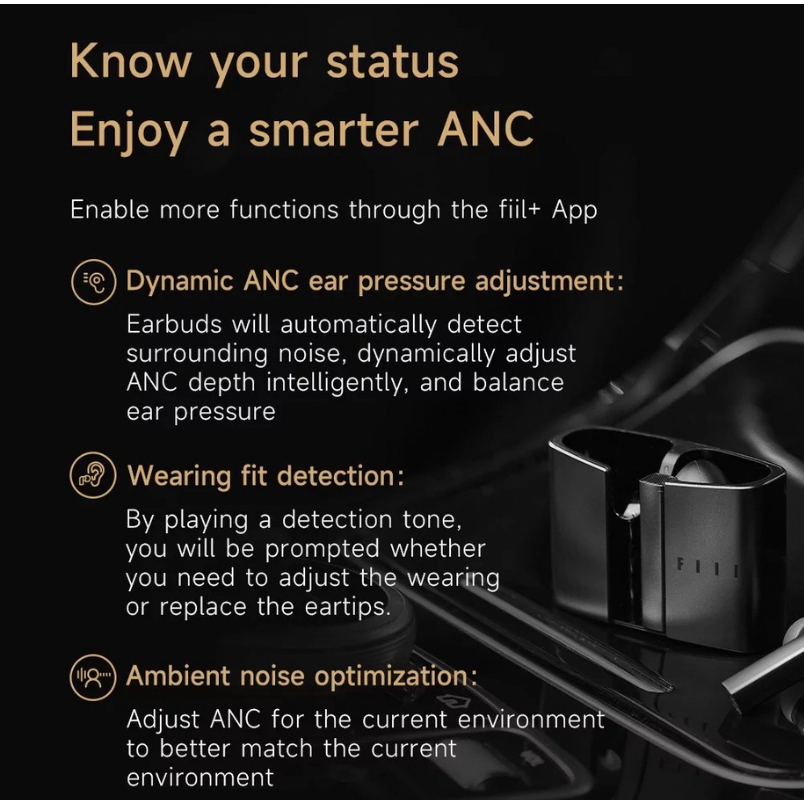 Know your status
Enjoy a smarter ANC

Enable more functions through the fiil+ App

Dynamic ANC ear pressure adjustment:
Earbuds will automatically detect surrounding noise, dynamically adjust ANC depth intelligently, and balance ear pressure

Wearing fit detection:
By playing a detection tone, you will be prompted whether you need to adjust the wearing or replace the eartips.

Ambient noise optimization:
Adjust ANC for the current environment to better match the current environment

FIIL