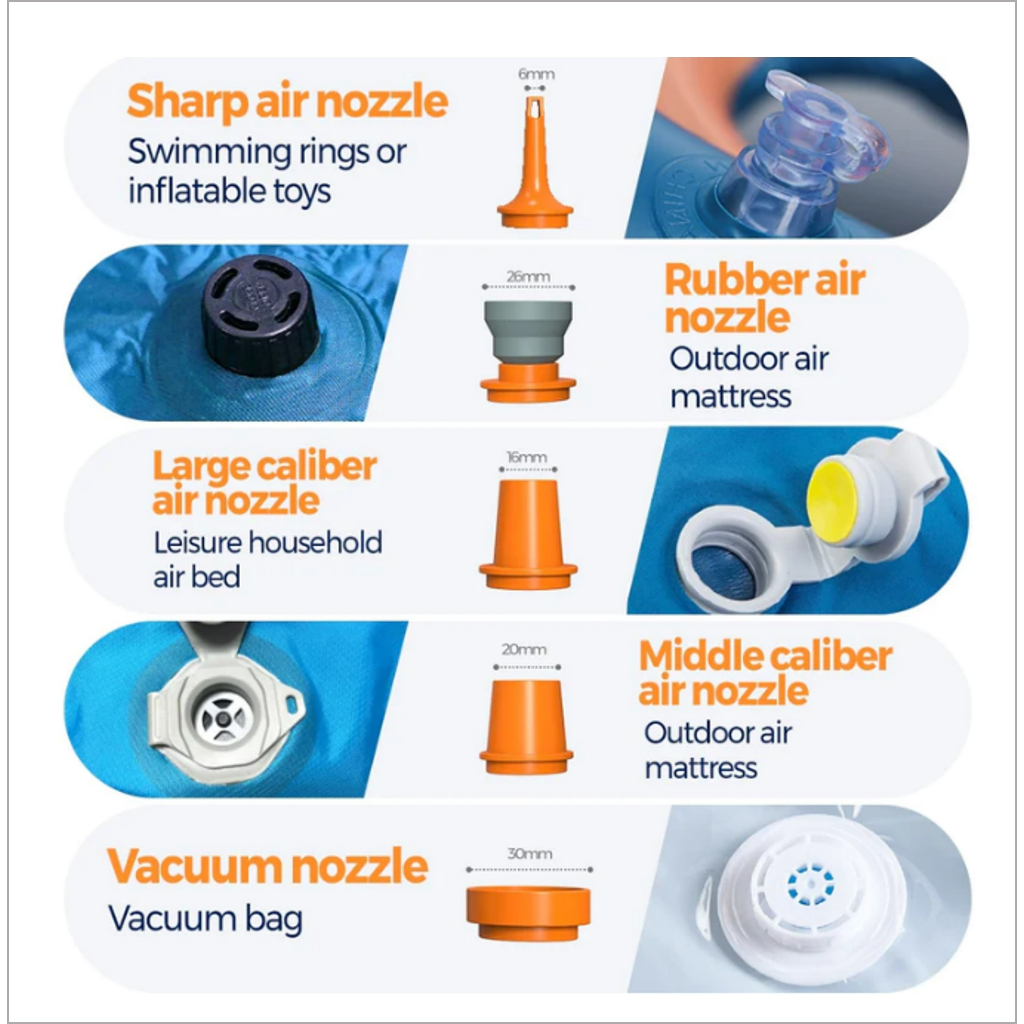 Sharp air nozzle
Swimming rings or inflatable toys

6mm

26mm

Rubber air nozzle
Outdoor air mattress

Large caliber air nozzle
Leisure household air bed

16mm

20mm

Middle caliber air nozzle
Outdoor air mattress

Vacuum nozzle
Vacuum bag

30mm