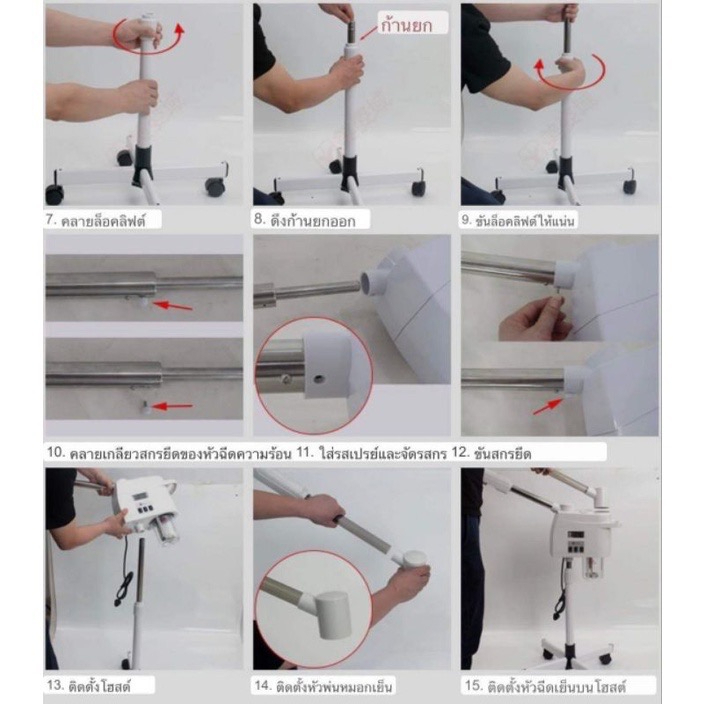 ก้านยก

7. คลายล็อคลิฟต์

8. ดึงก้านยกออก

9. ขันล็อคลิฟต์ให้แน่น

10. คลายเกลียวสกรยึดของหัวฉีดความร้อน 11. ใส่รสเปรย์และจัดรสกร 12. ขันสกรยึด

13. ติดตั้งโฮสต์

14. ติดตั้งหัวพ่นหมอกเย็น

15. ติดตั้งหัวฉีดเย็นบนโฮสต์